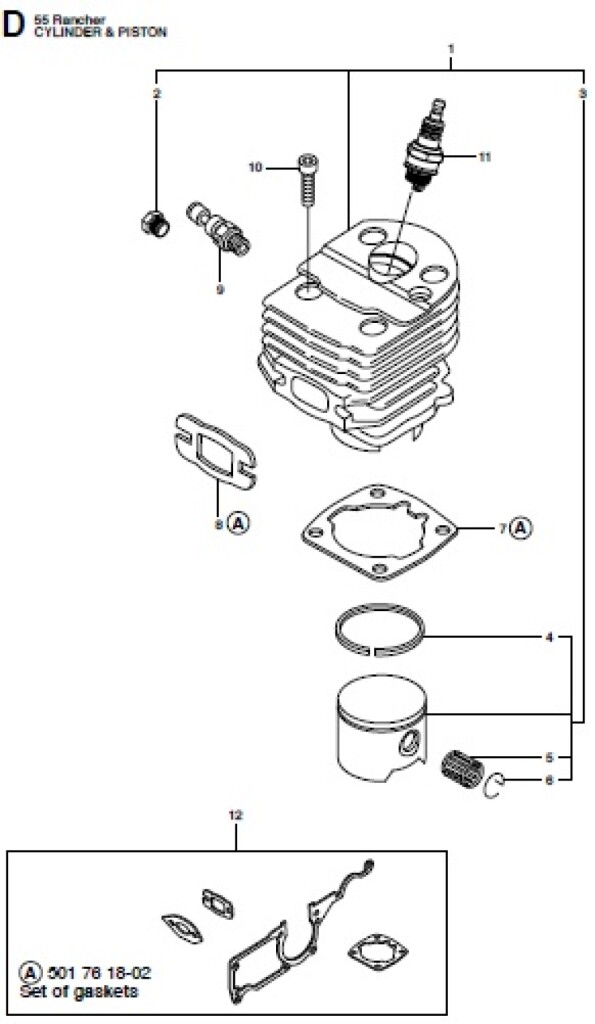 D 55 Rancher
CYLINDER & PISTON

1

2

3

10

11

9

8 A

7 A

4

5

6

12

A 501 76 18-02
Set of gaskets