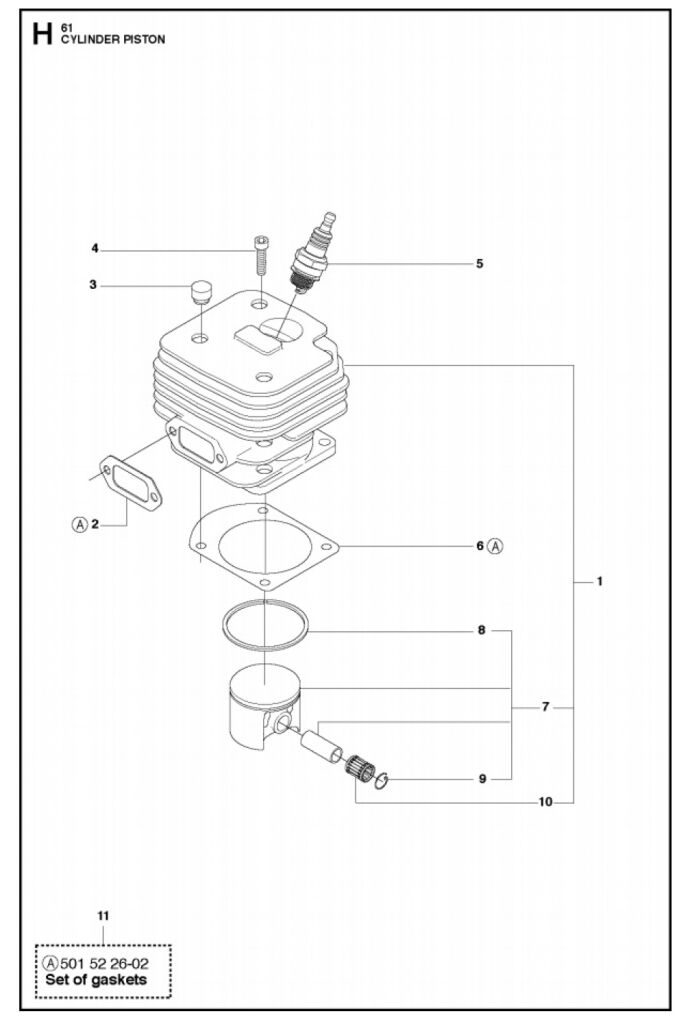 H 61
CYLINDER PISTON

4
5
3
Ⓐ 2
6 Ⓐ
1
8
7
9
10

11
Ⓐ 501 52 26-02
Set of gaskets