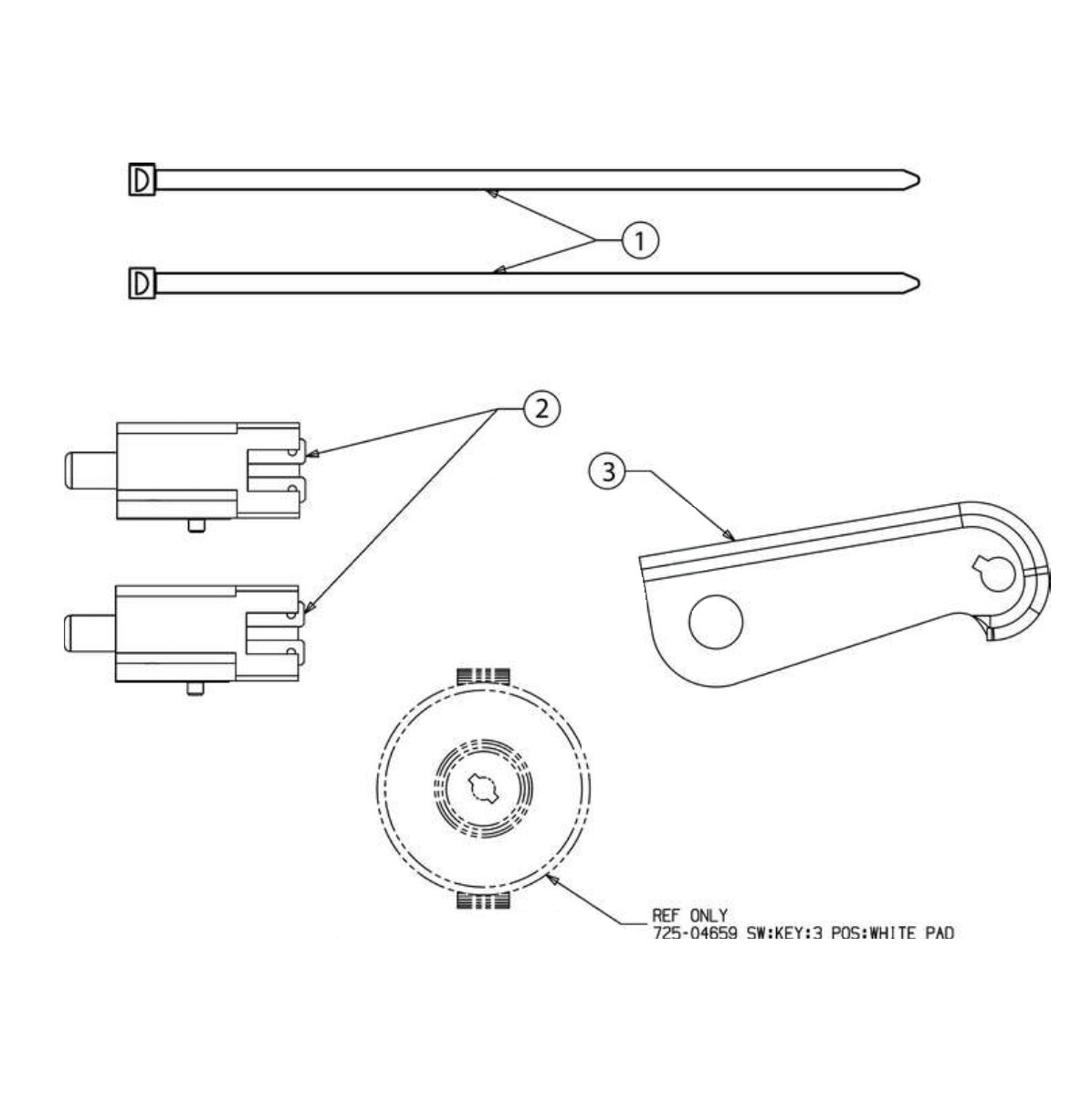 1

2

3

REF ONLY
725-04659 SW:KEY:3 POS:WHITE PAD