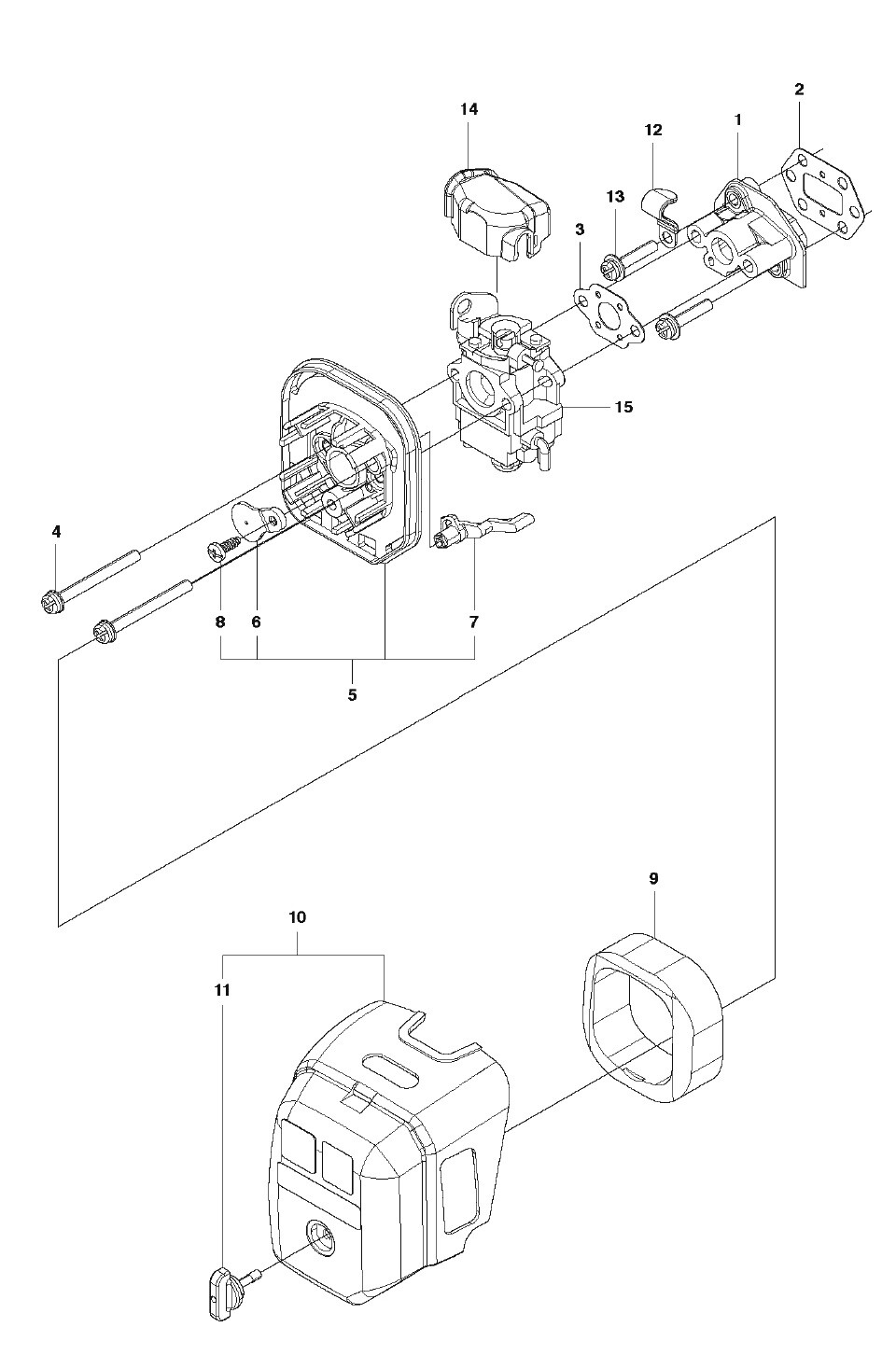 2
14
1
12
13
3
15
4
8
6
7
5
9
10
11