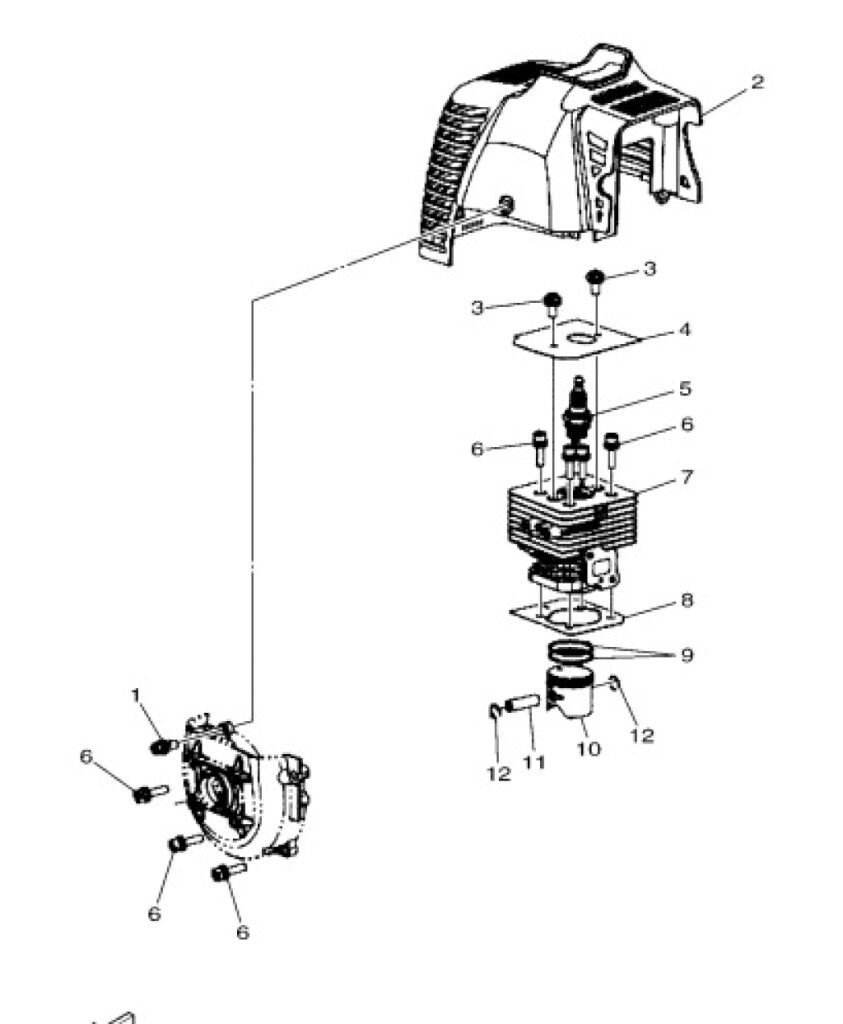 2
3
3
4
5
6
6
7
8
9
12
10
11
12
1
6
6
6