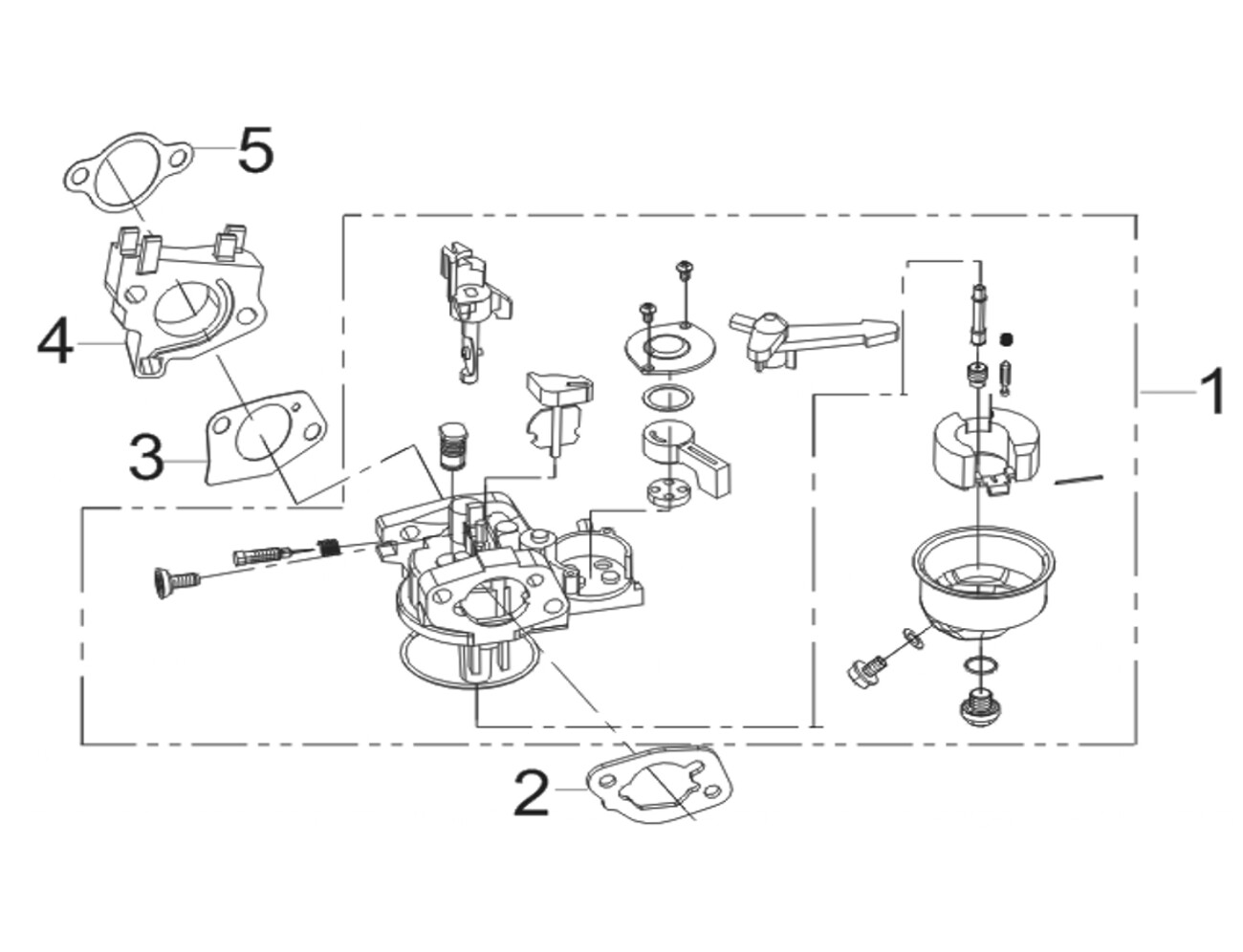 5
4
3
1
2