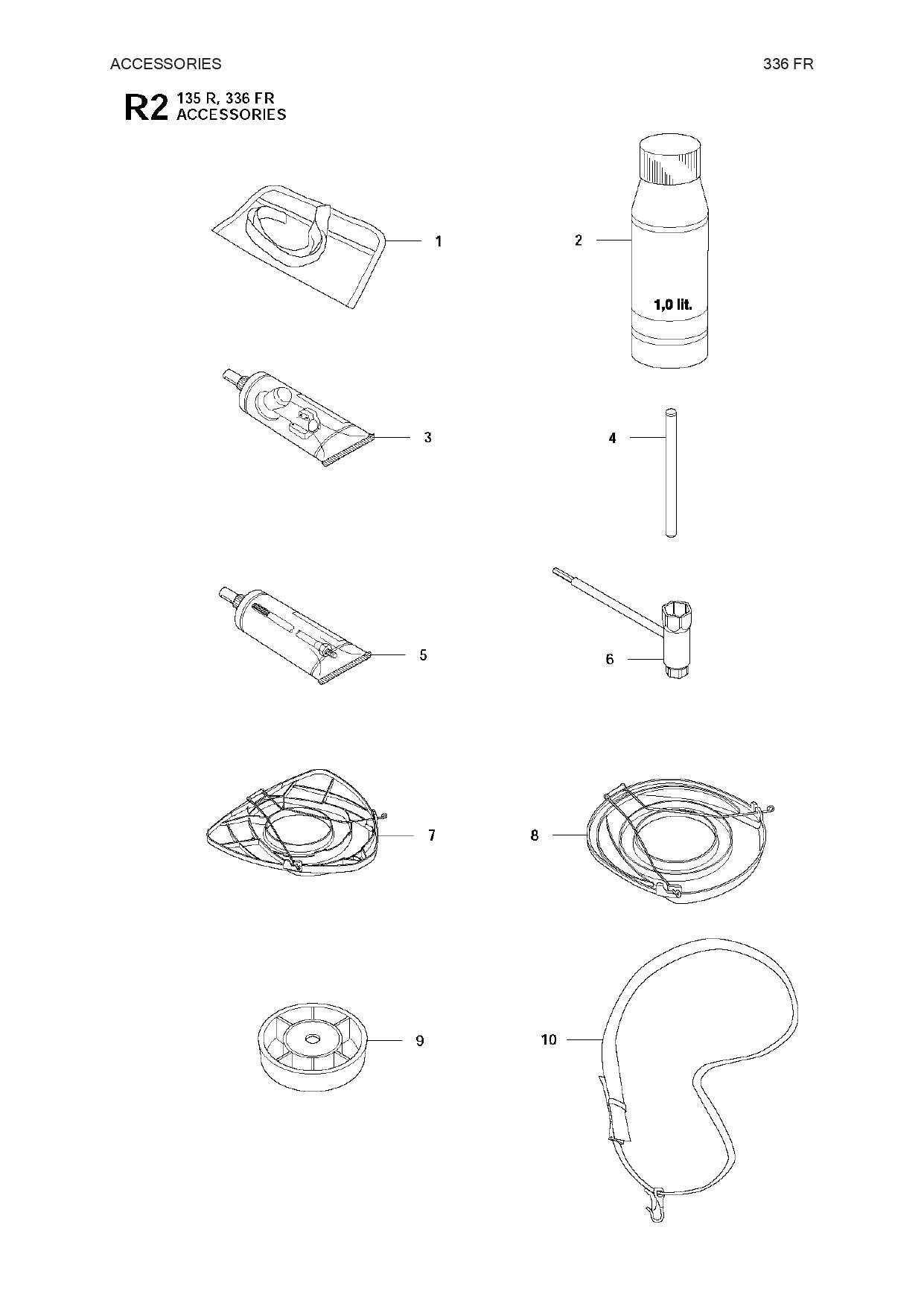 ACCESSORIES

336 FR

R2 135 R, 336 FR
ACCESSORIES

1

2

1,0 lit.

3

4

5

6

7

8

9

10