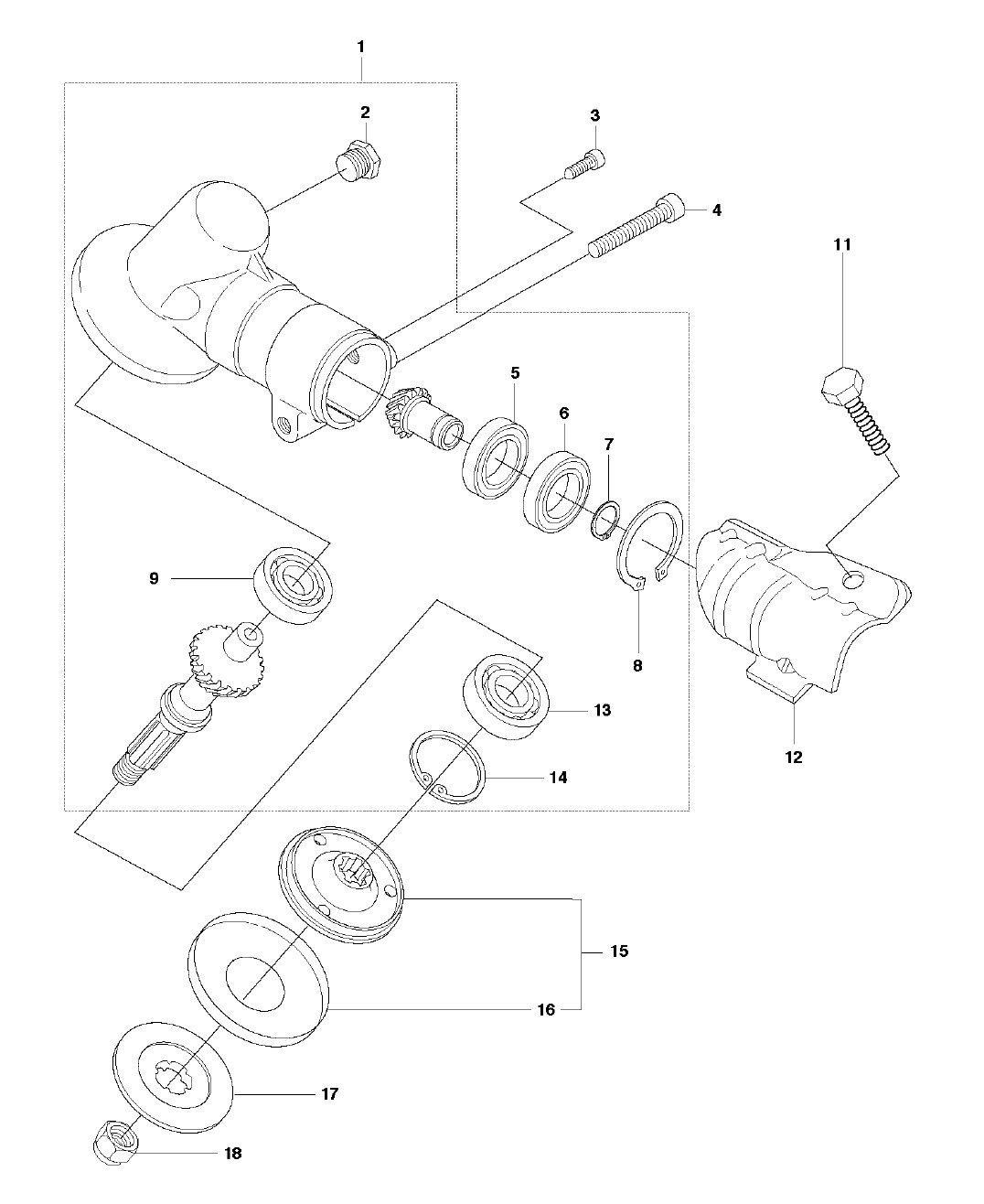 1
2
3
4
11
5
6
7
9
8
13
12
14
15
16
17
18