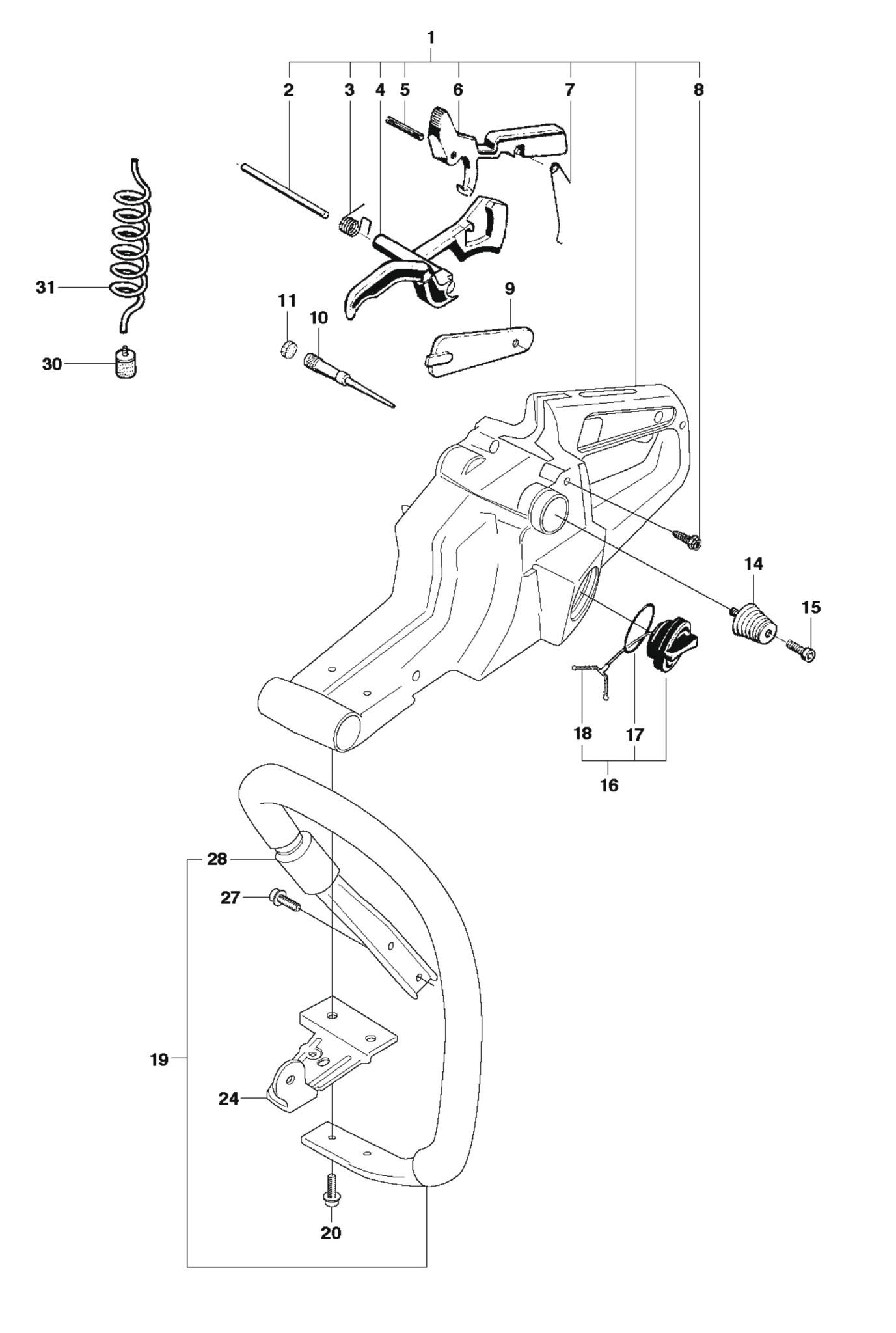 1
2
3
4
5
6
7
8
31
11
10
9
30
14
15
18
17
16
28
27
19
24
20