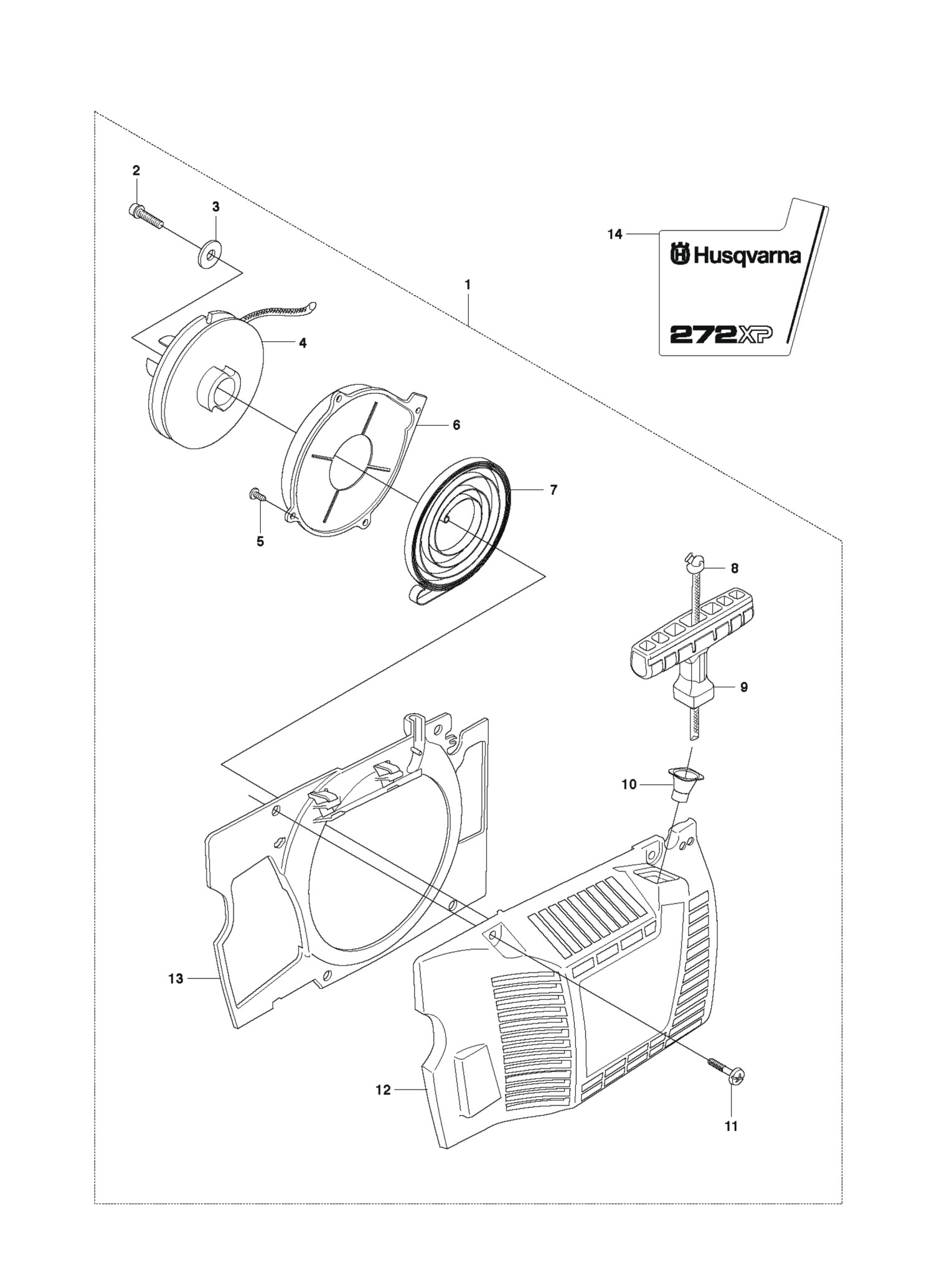 2

3

14

Husqvarna

272XP

1

4

6

7

5

8

9

10

13

12

11