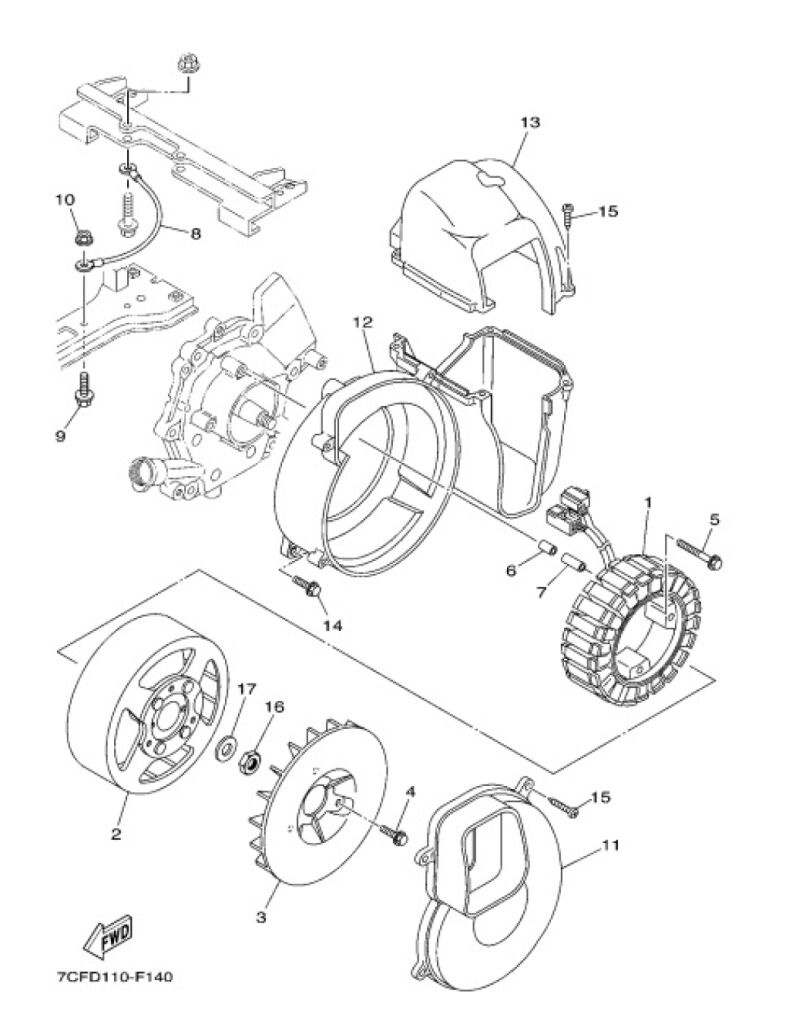 13
15
10
8
12
9
1
5
6
7
14
17
16
4
15
2
11
3
FWD
7CFD110-F140