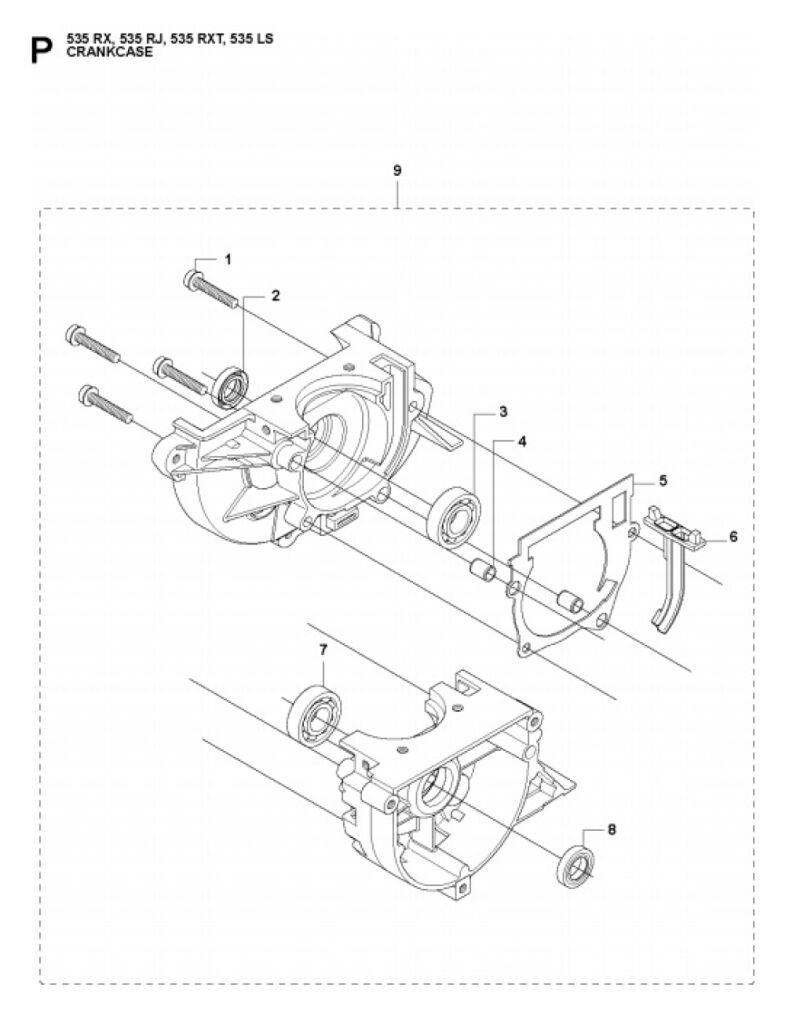 P 535 RX, 535 RJ, 535 RXT, 535 LS
CRANKCASE

9

1

2

3

4

5

6

7

8