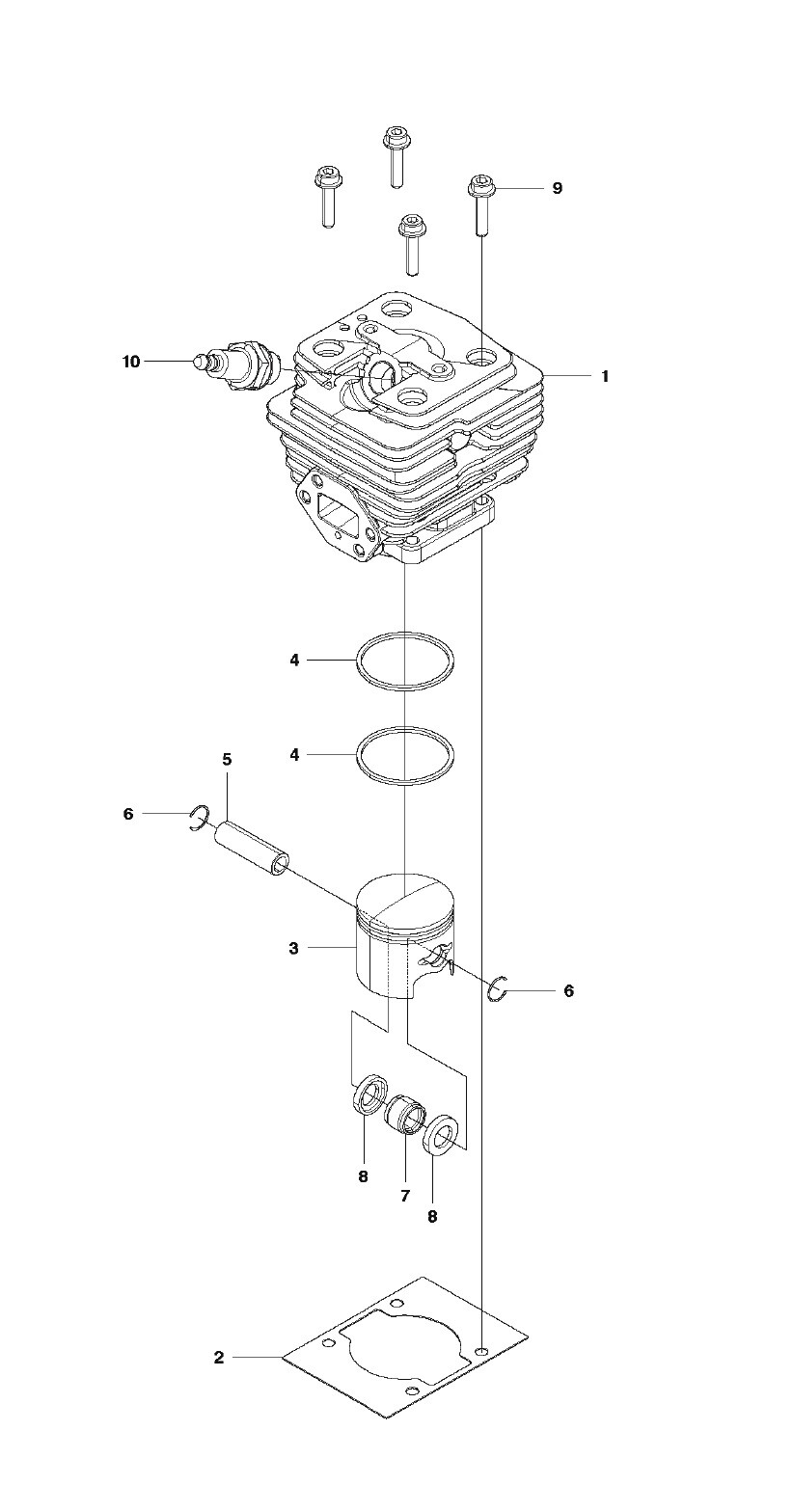 9
10
1
4
4
5
6
3
6
8
7
8
2