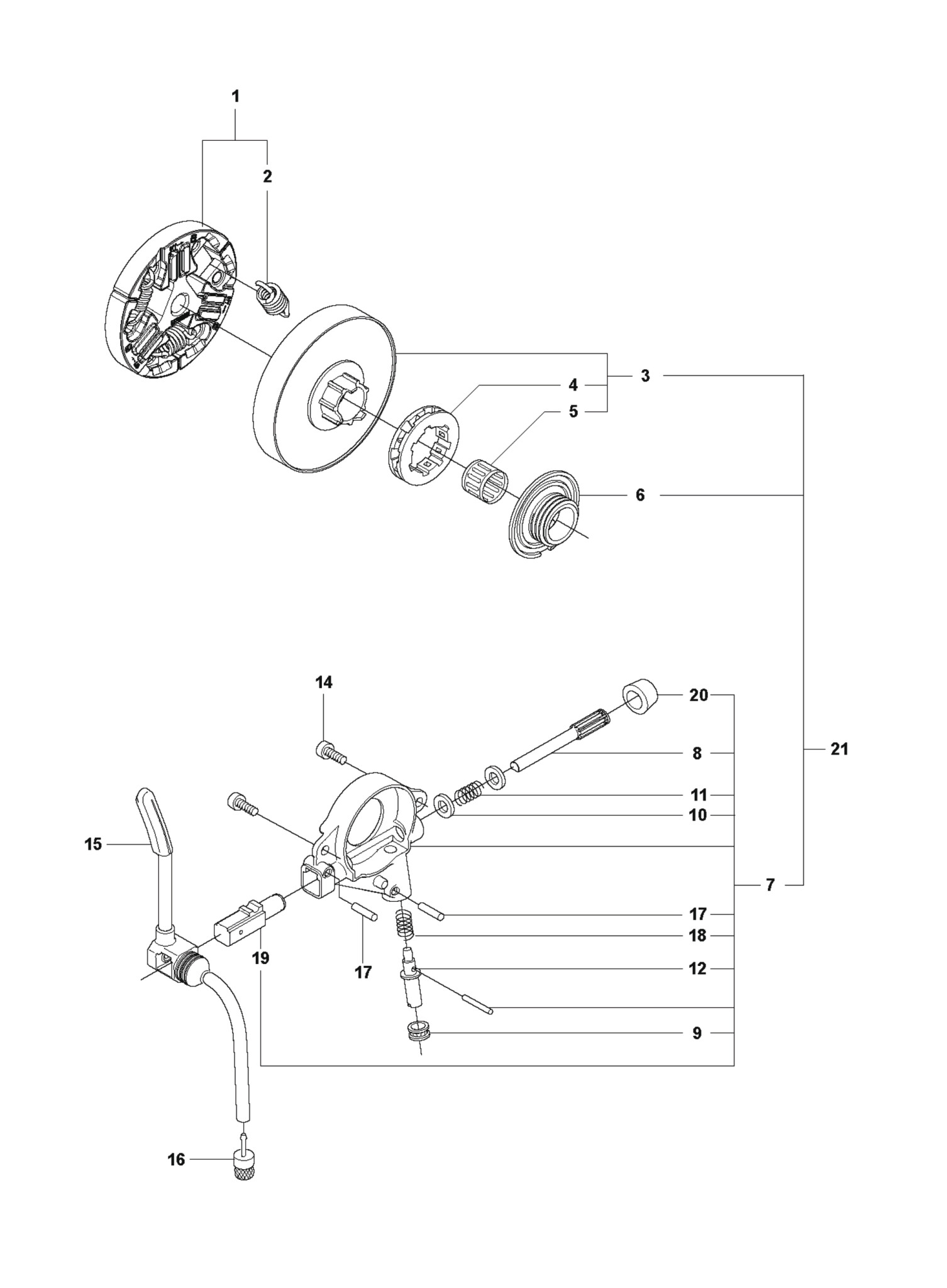 1
2
3
4
5
6
14
20
8
21
11
10
15
7
17
18
19
17
12
9
16