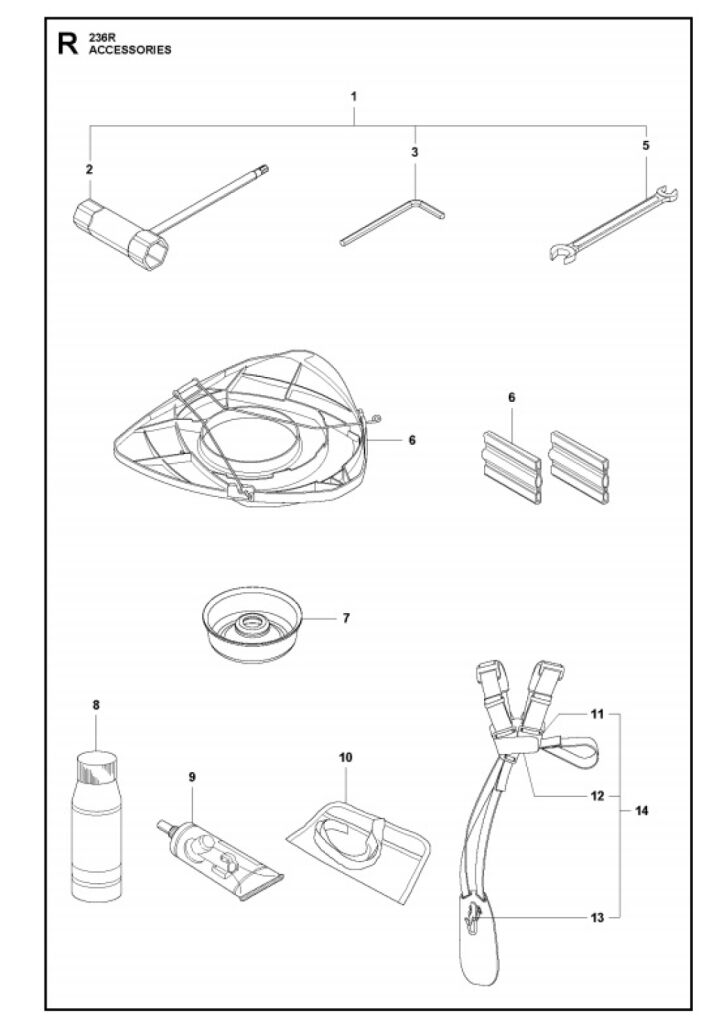 R 236R
ACCESSORIES

1
2
3
5
6
6
7
8
9
10
11
12
13
14