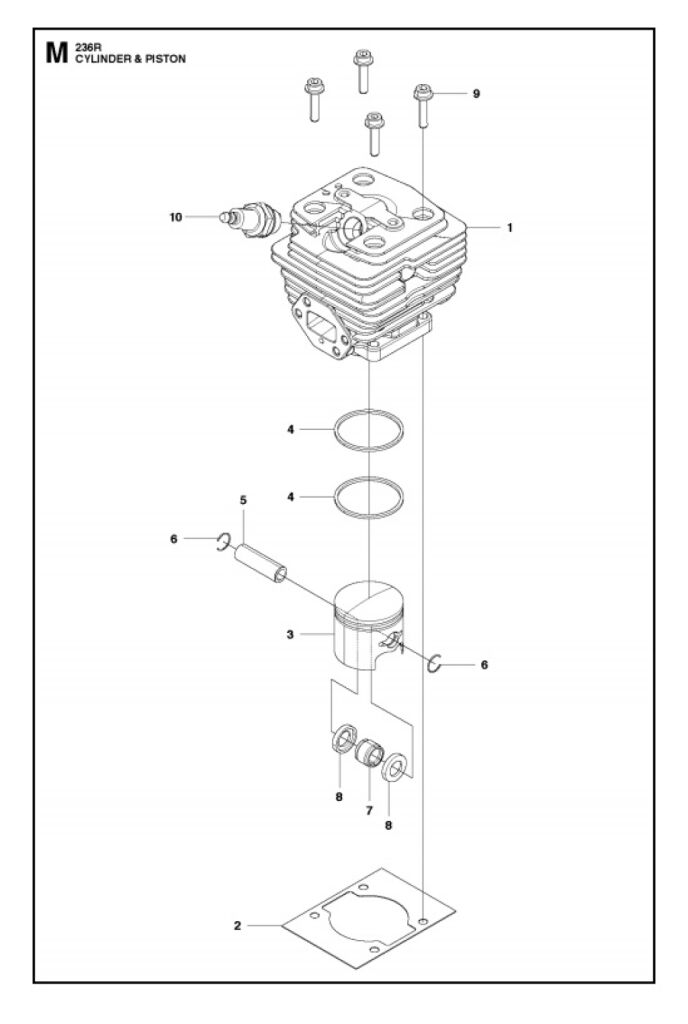 M 236R
CYLINDER & PISTON

9
10
1
4
4
5
6
3
6
8
7
8
2