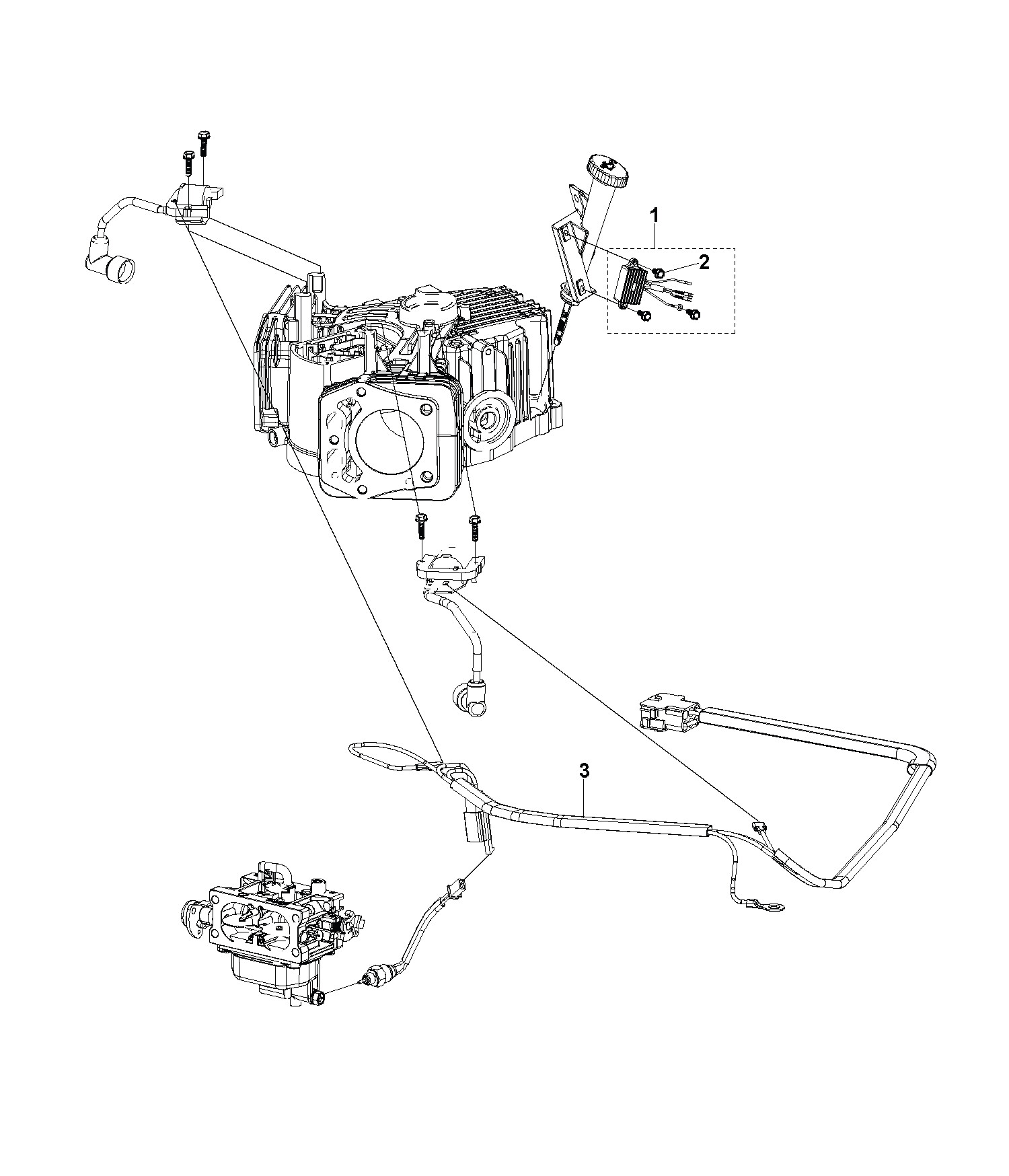 1
2
3