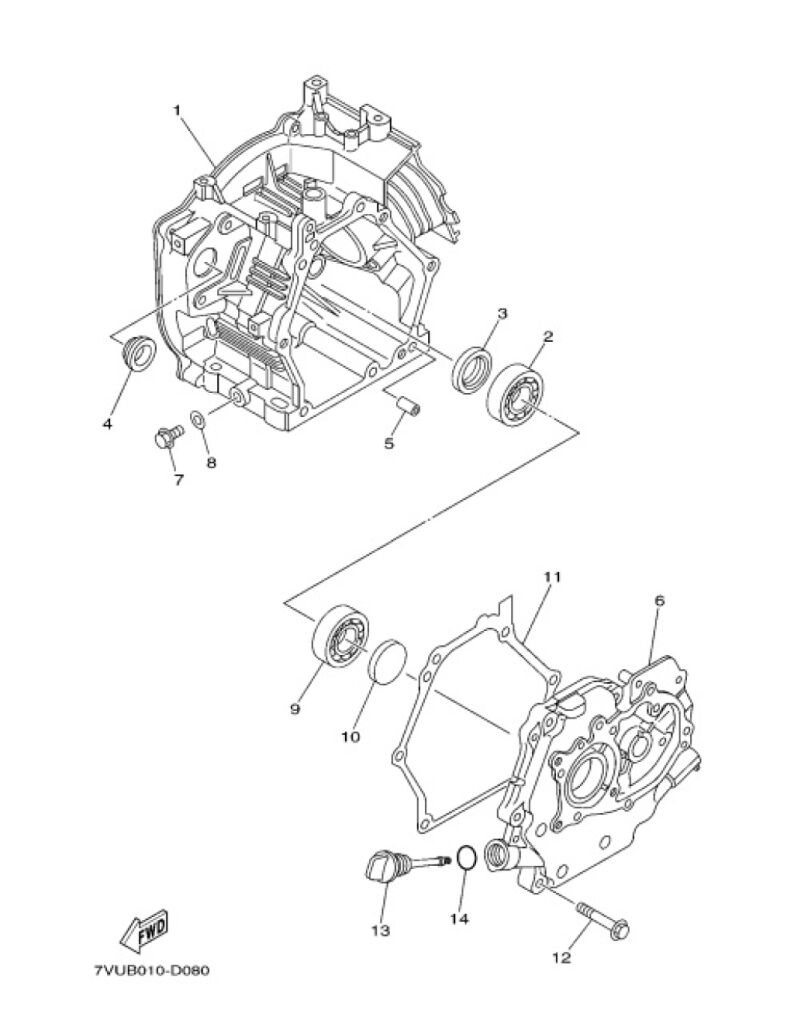 1
3
2
4
5
8
7
11
6
9
10
13
14
12
FWD
7VUB010-D080