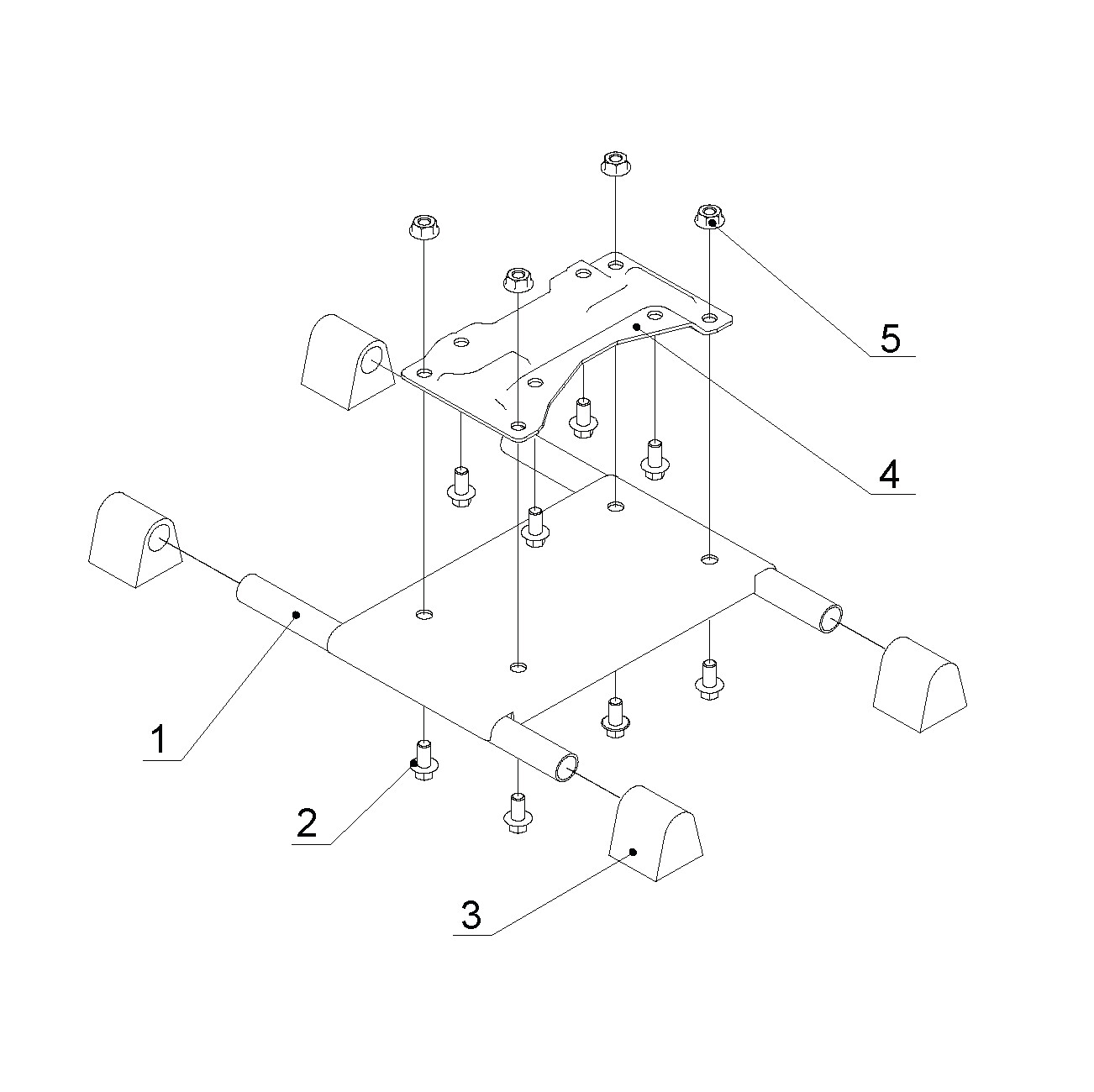 5
4
1
2
3