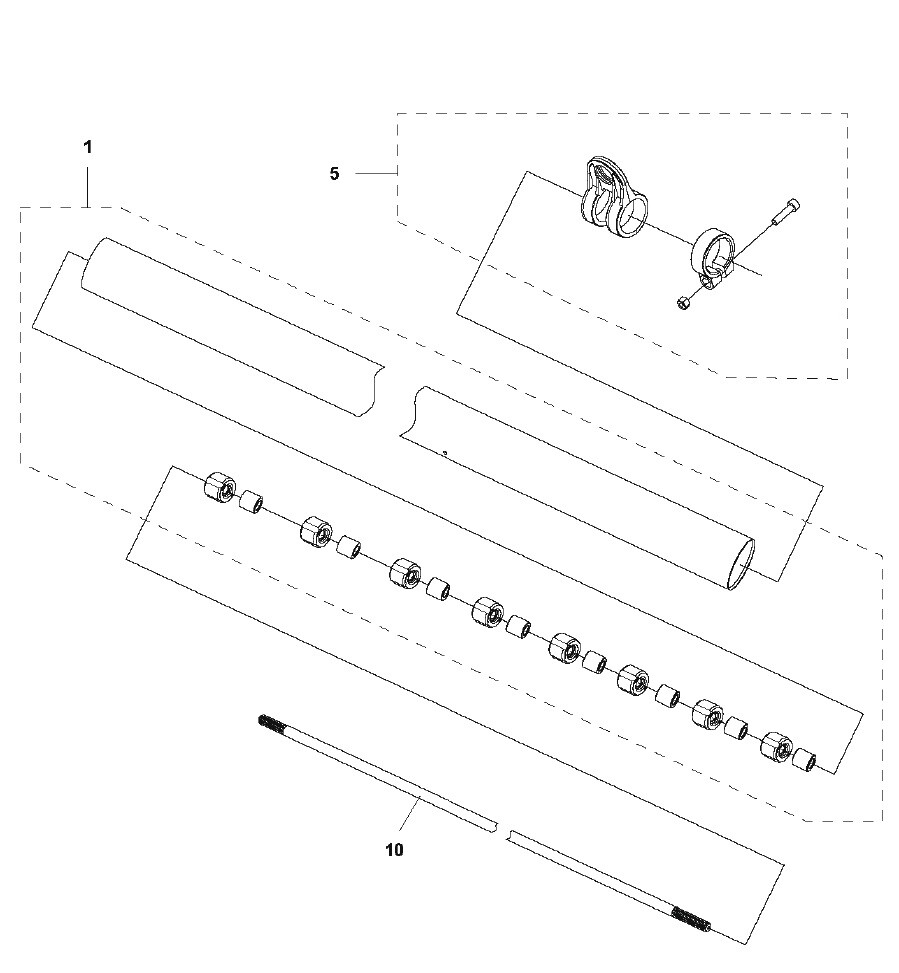 1

5

10