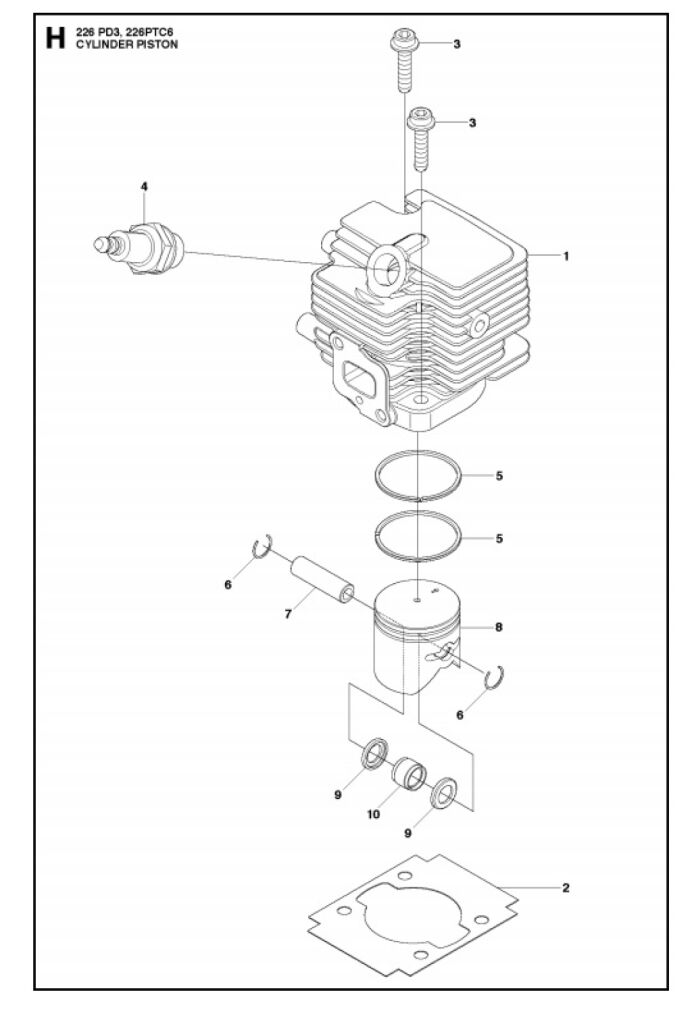 H 226 PD3, 226PTC6
CYLINDER PISTON

3
3
4
1
5
5
6
7
8
6
9
10
9
2