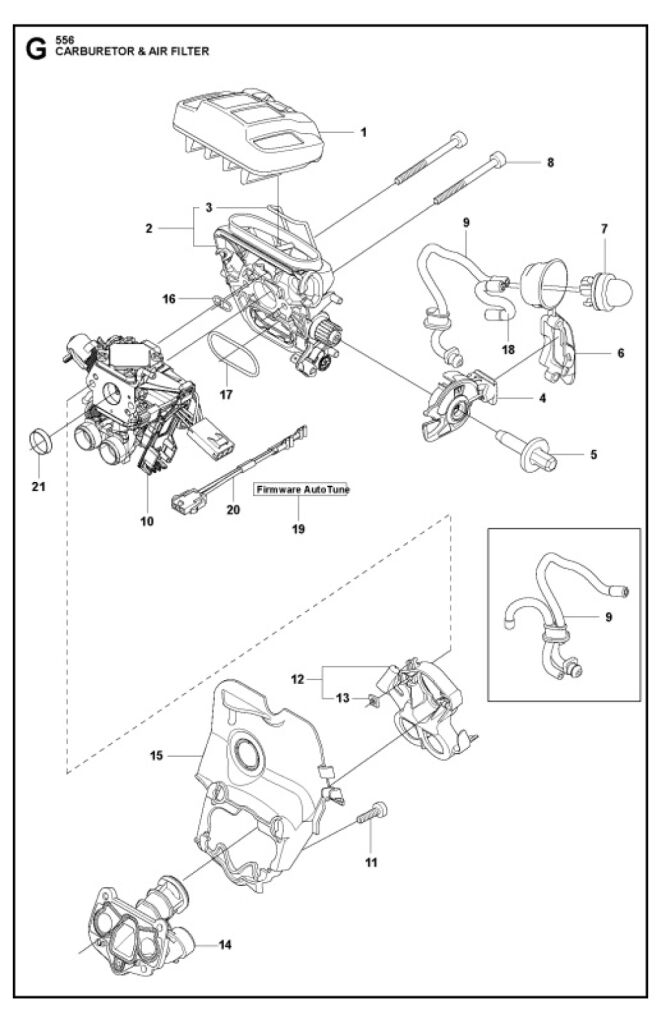 G 556
CARBURETOR & AIR FILTER

1
8
3
2
9
7
16
18
6
17
4
5
21
10
20
Firmware AutoTune
19
9
12
13
15
11
14