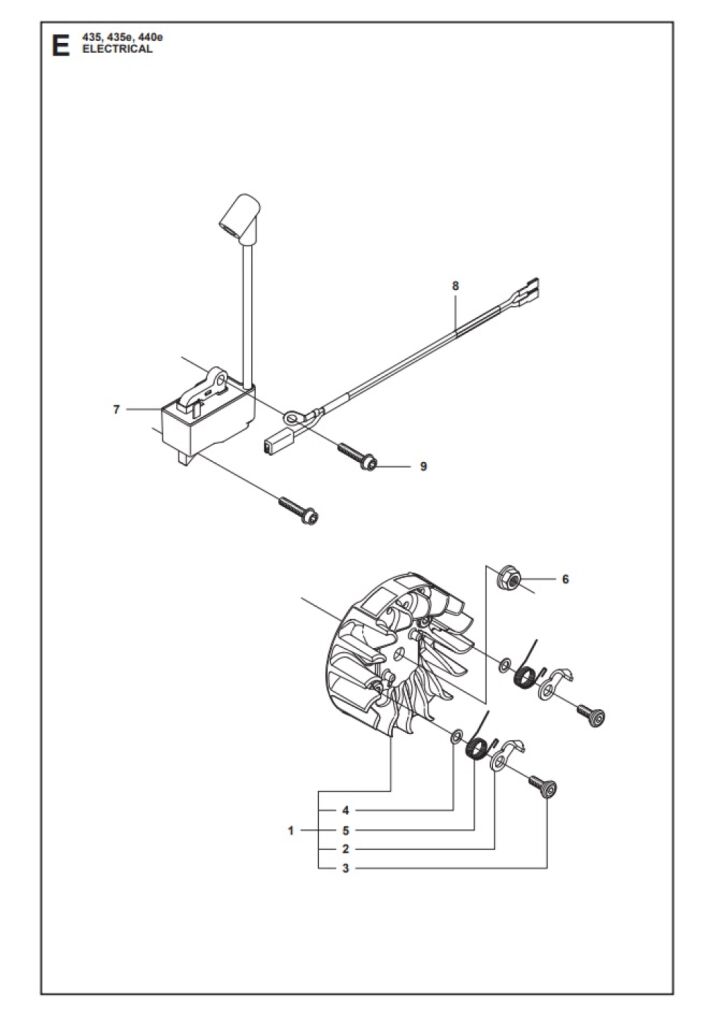 E 435, 435e, 440e
ELECTRICAL

8

7

9

6

4

1 5

2

3