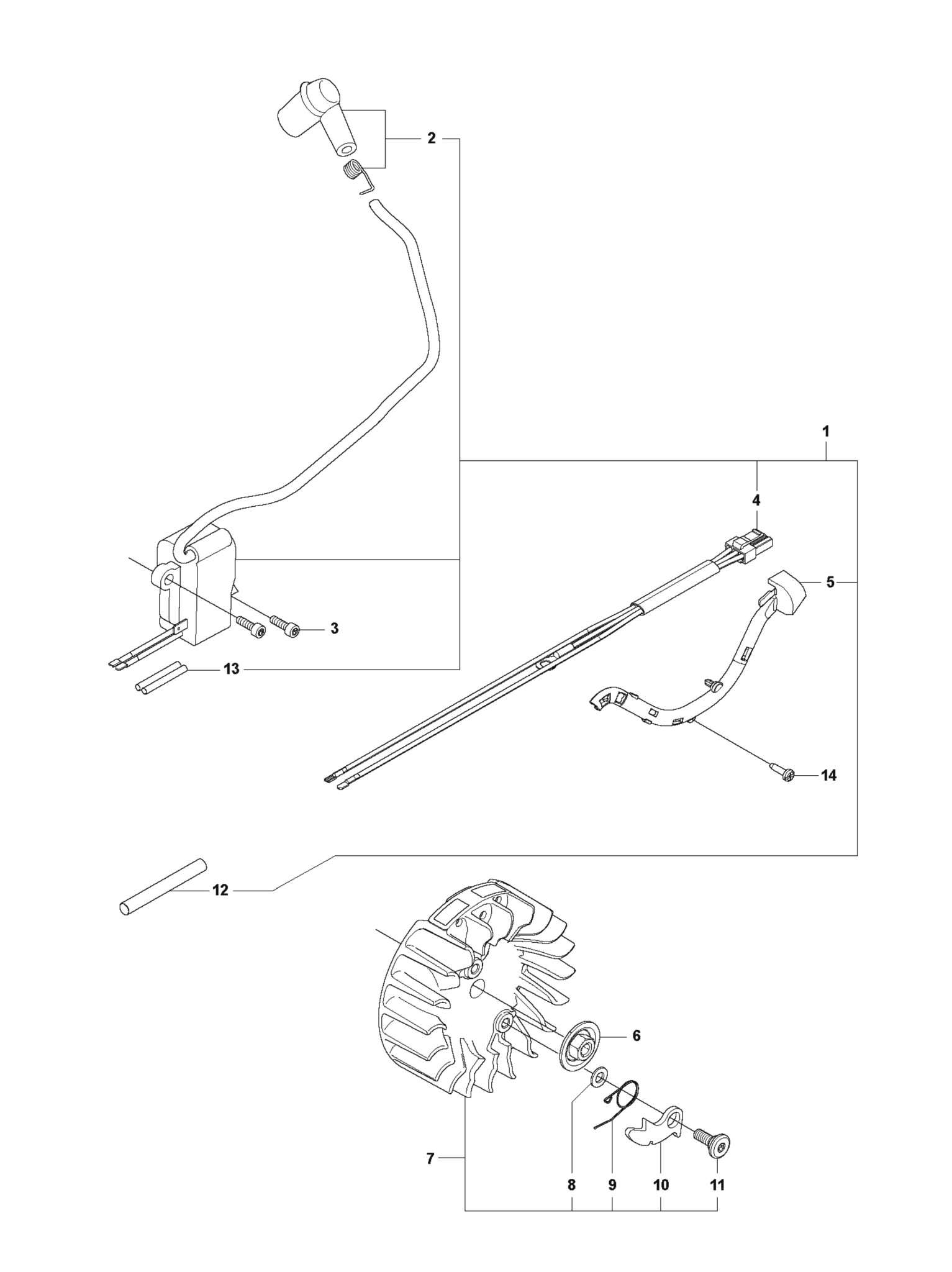 2
1
4
5
3
13
14
12
6
7
8
9
10
11