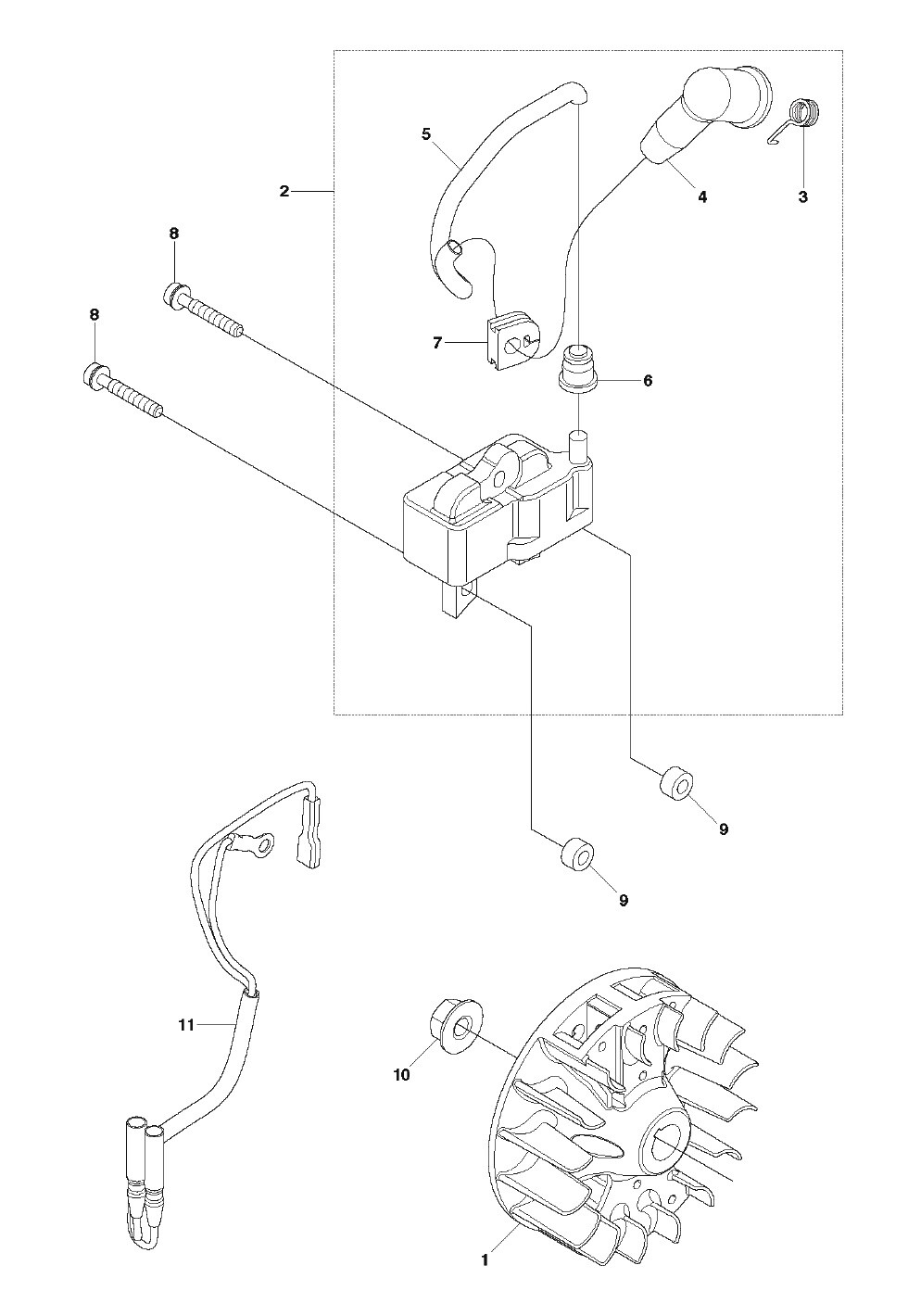 5
2
4
3
8
8
7
6
9
9
11
10
1