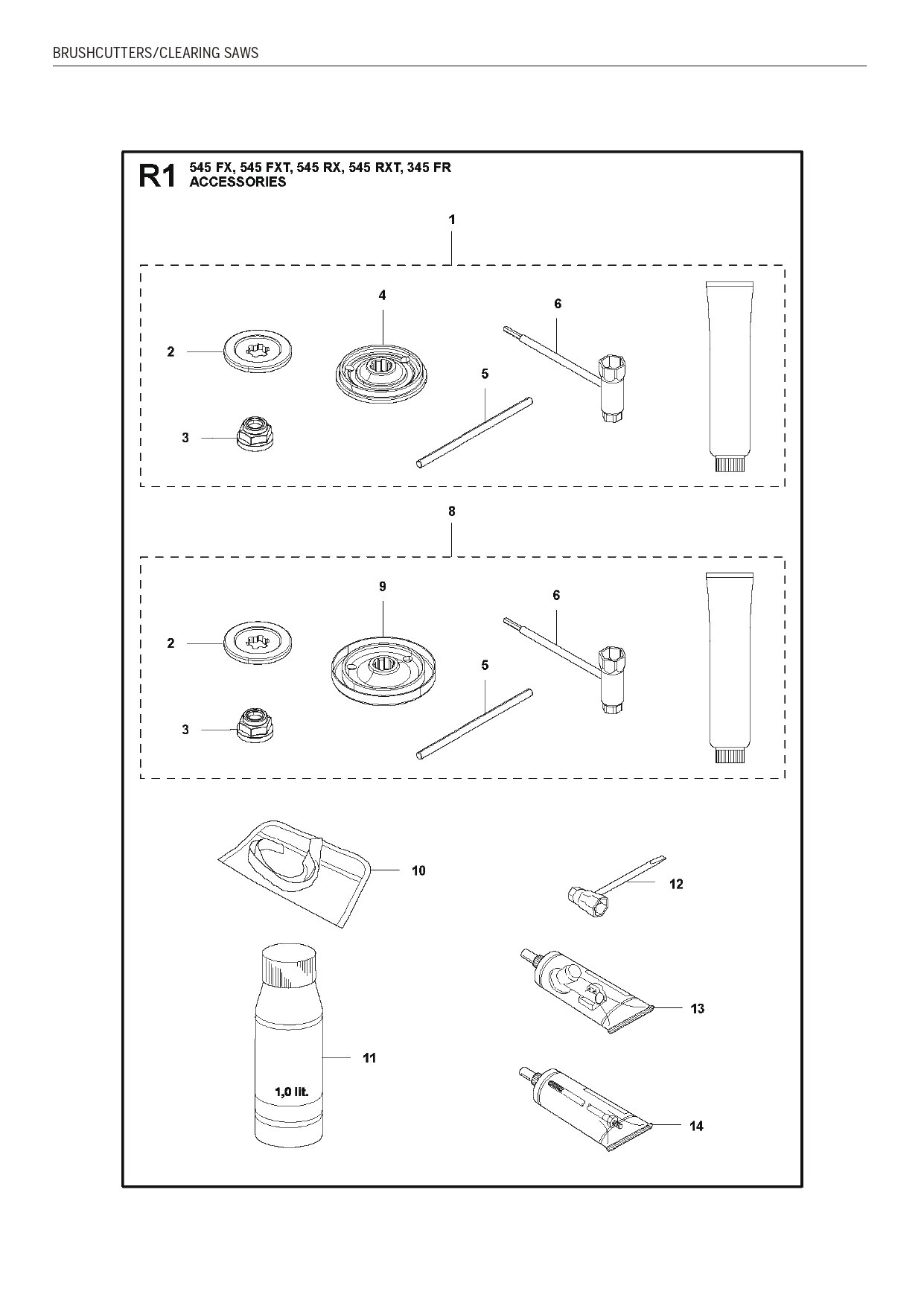 BRUSHCUTTERS/CLEARING SAWS

R1 545 FX, 545 FXT, 545 RX, 545 RXT, 345 FR
ACCESSORIES

1

4

6

2

5

3

8

9

6

2

5

3

10

12

13

11

1,0 lit.

14