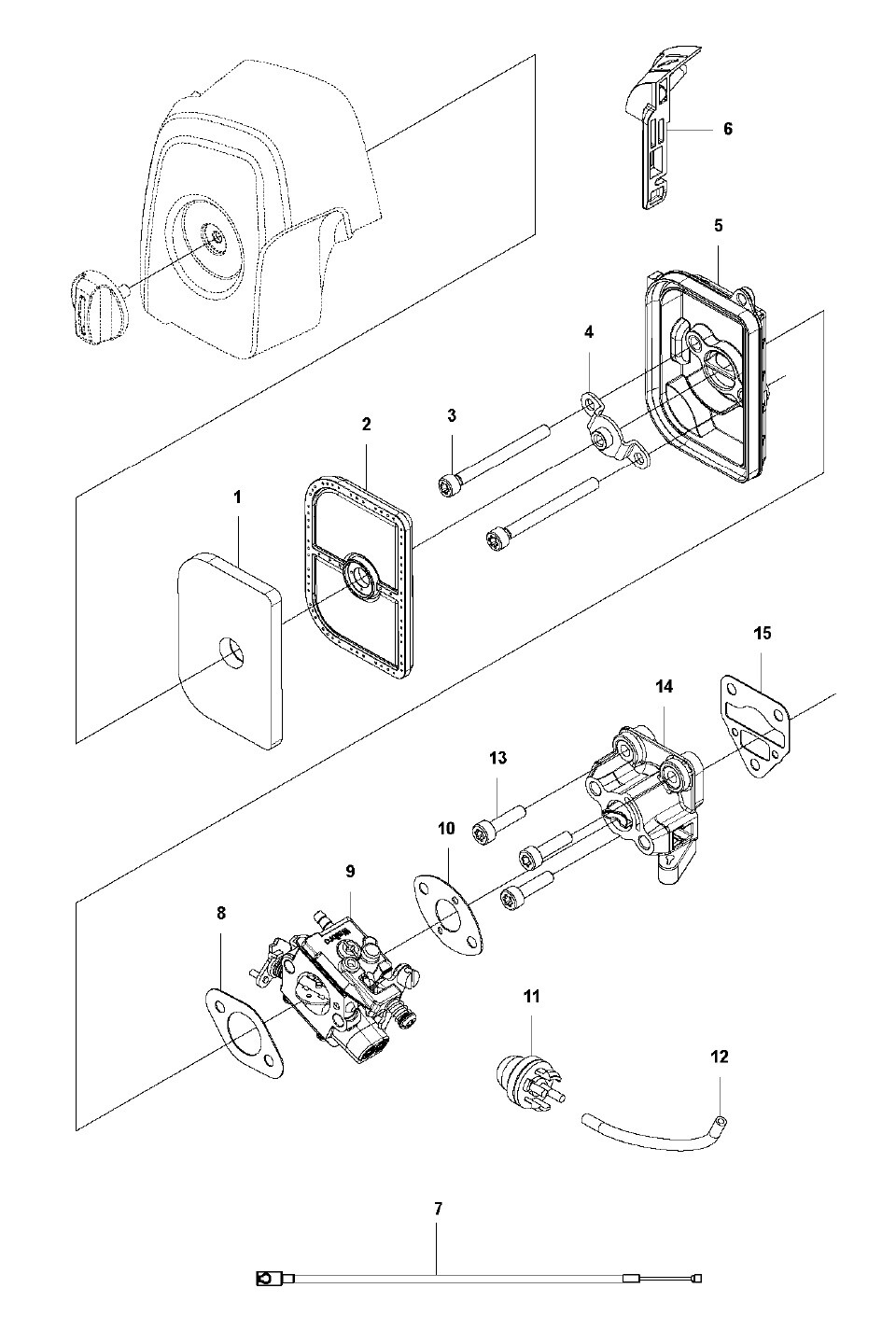 6
5
4
3
2
1
15
14
13
10
9
8
11
12
7