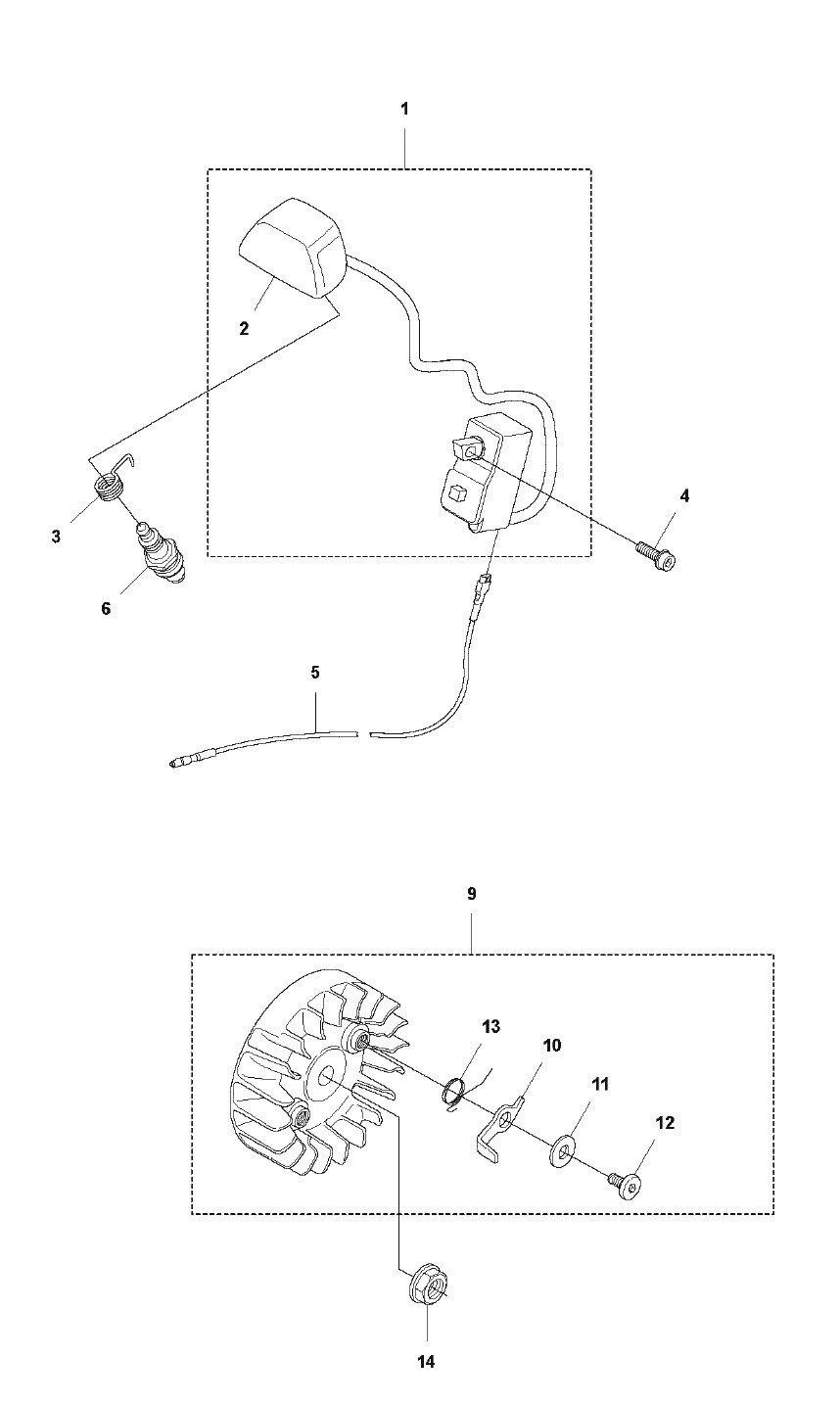 1
2
3
4
6
5
9
13
10
11
12
14