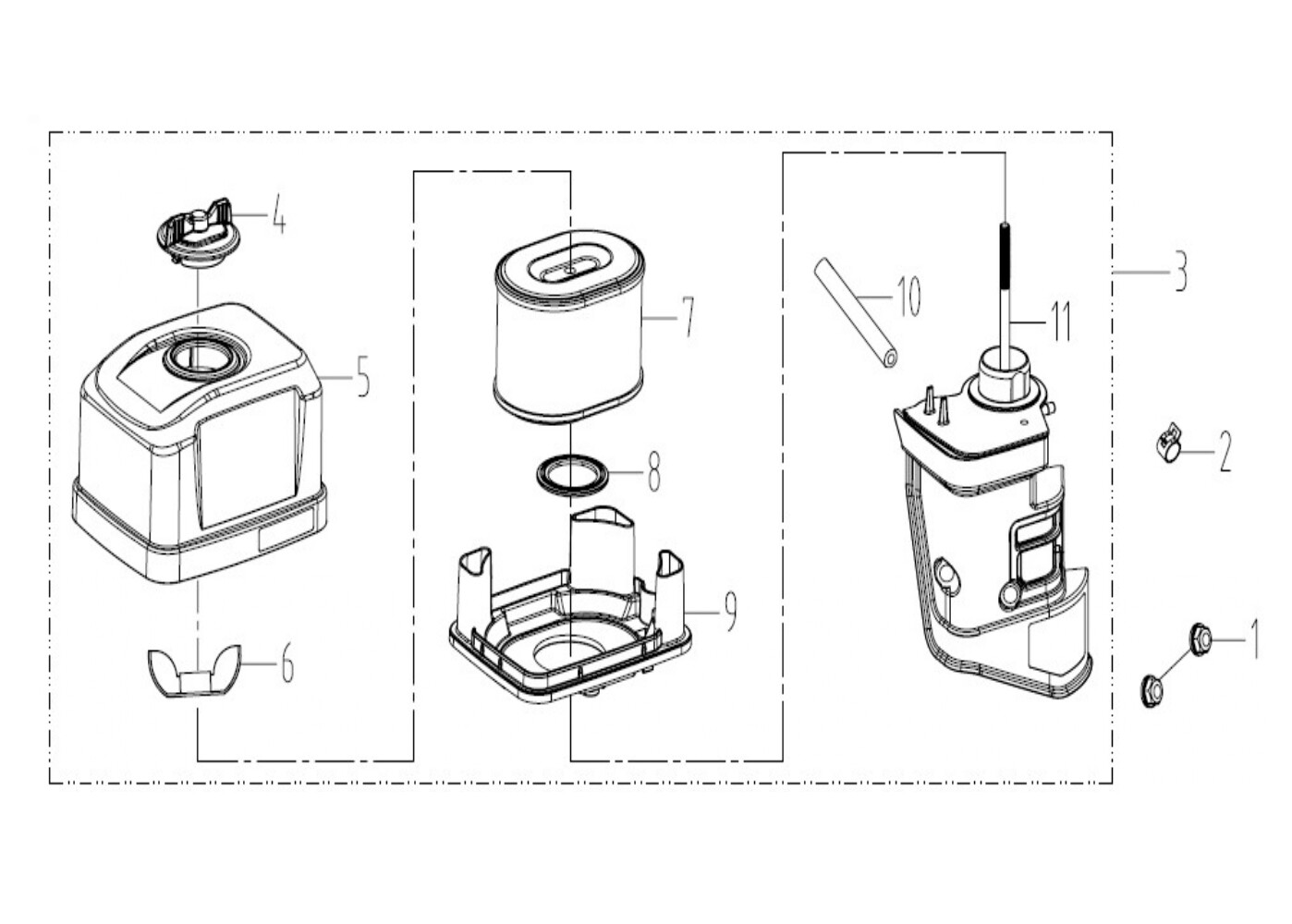 4
5
6
7
8
9
10
11
3
2
1