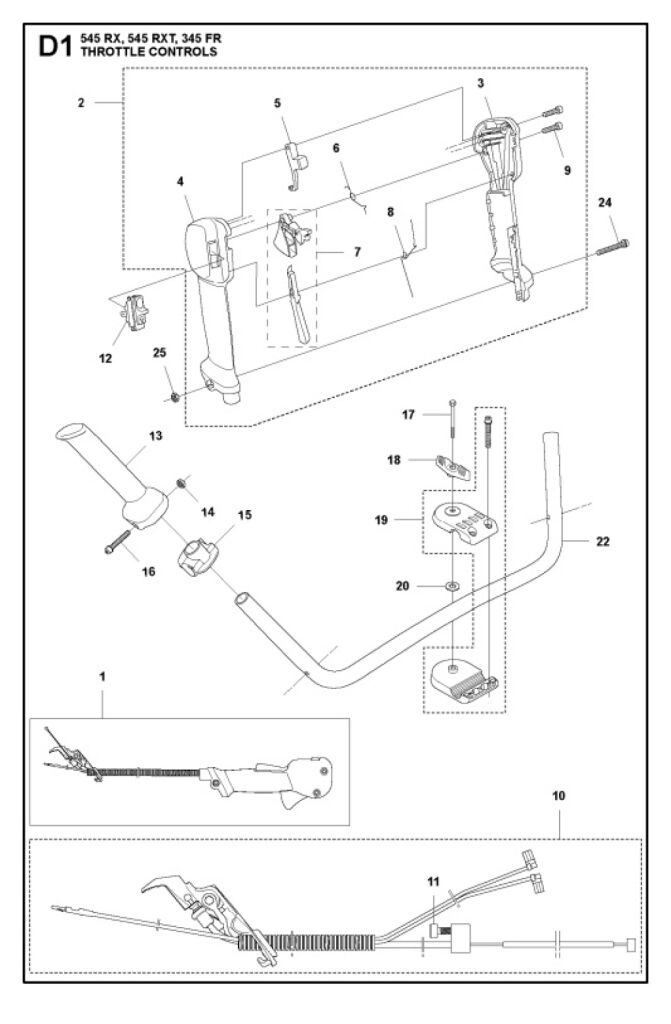 D1 545 RX, 545 RXT, 345 FR
THROTTLE CONTROLS

2
5
3
6
9
4
7
8
24
12
25
13
17
18
14
15
19
22
16
20
1
10
11