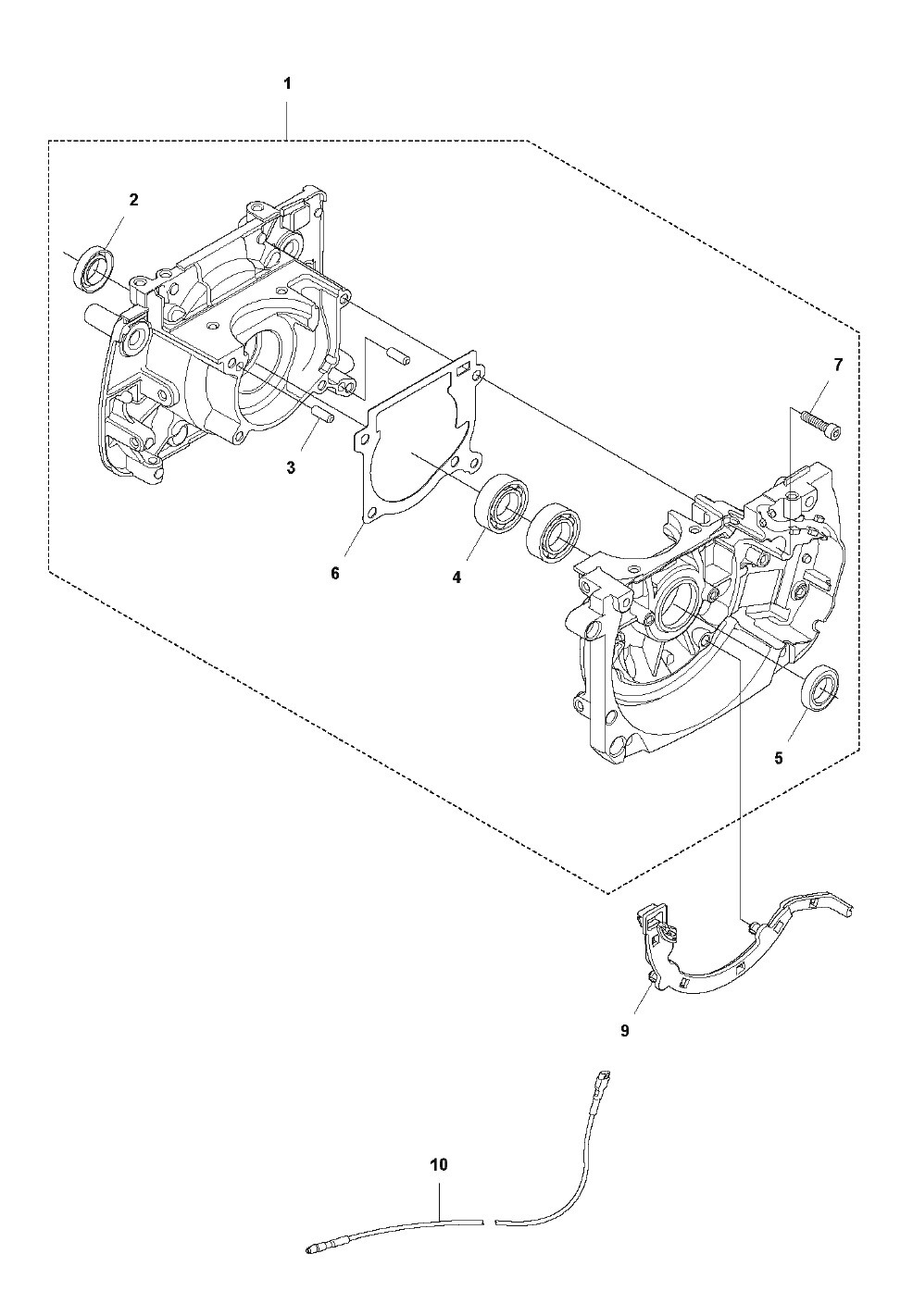 1
2
7
3
6
4
5
9
10