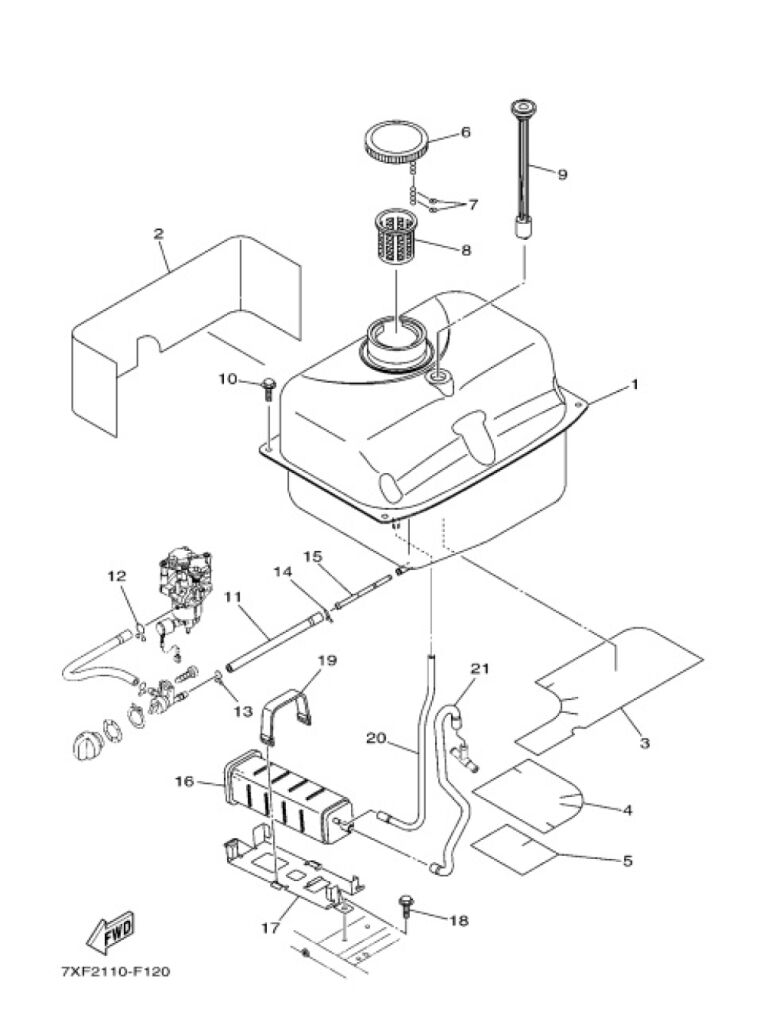 6
9
7
2
8
10
1
12
15
14
11
19
21
13
20
3
16
4
5
17
18
FWD
7XF2110-F120