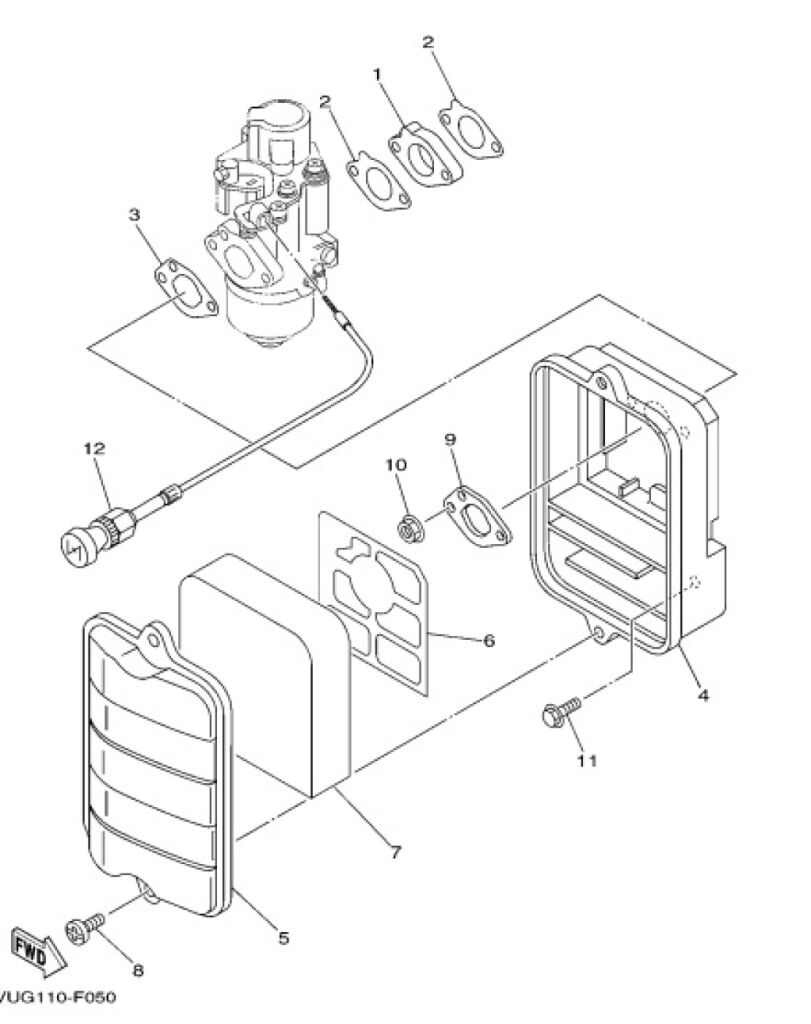 2
1
2
3
12
10
9
6
4
11
7
5
8
FWD
VUG110-F050