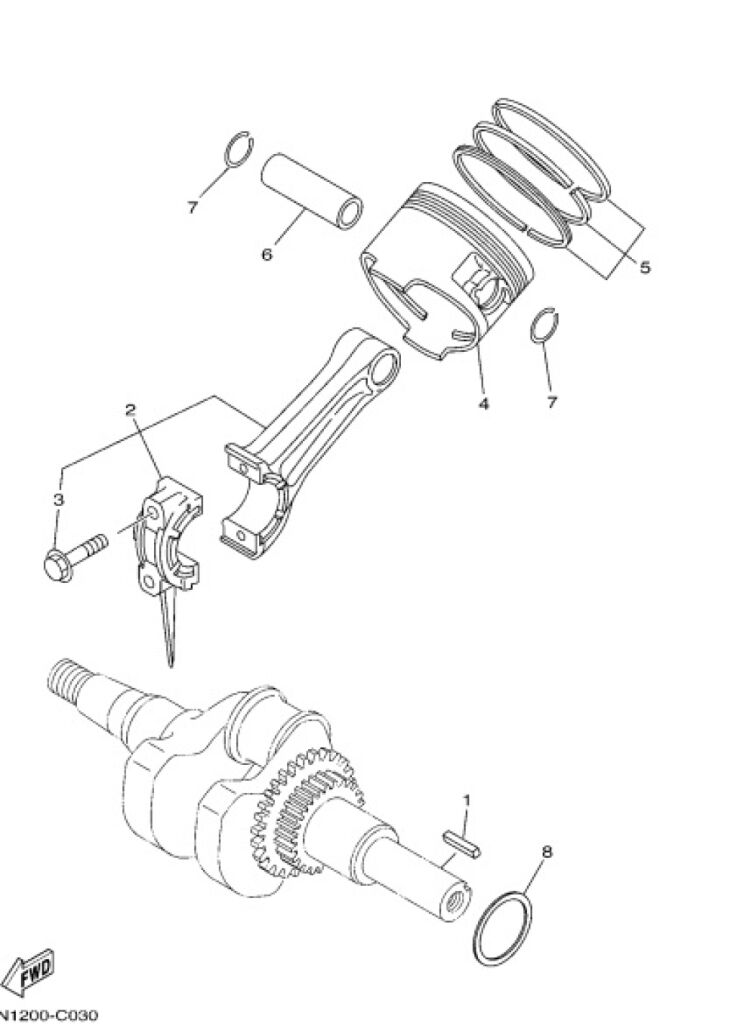 7
6
5
4
7
2
3
1
8
FWD
N1200-C030