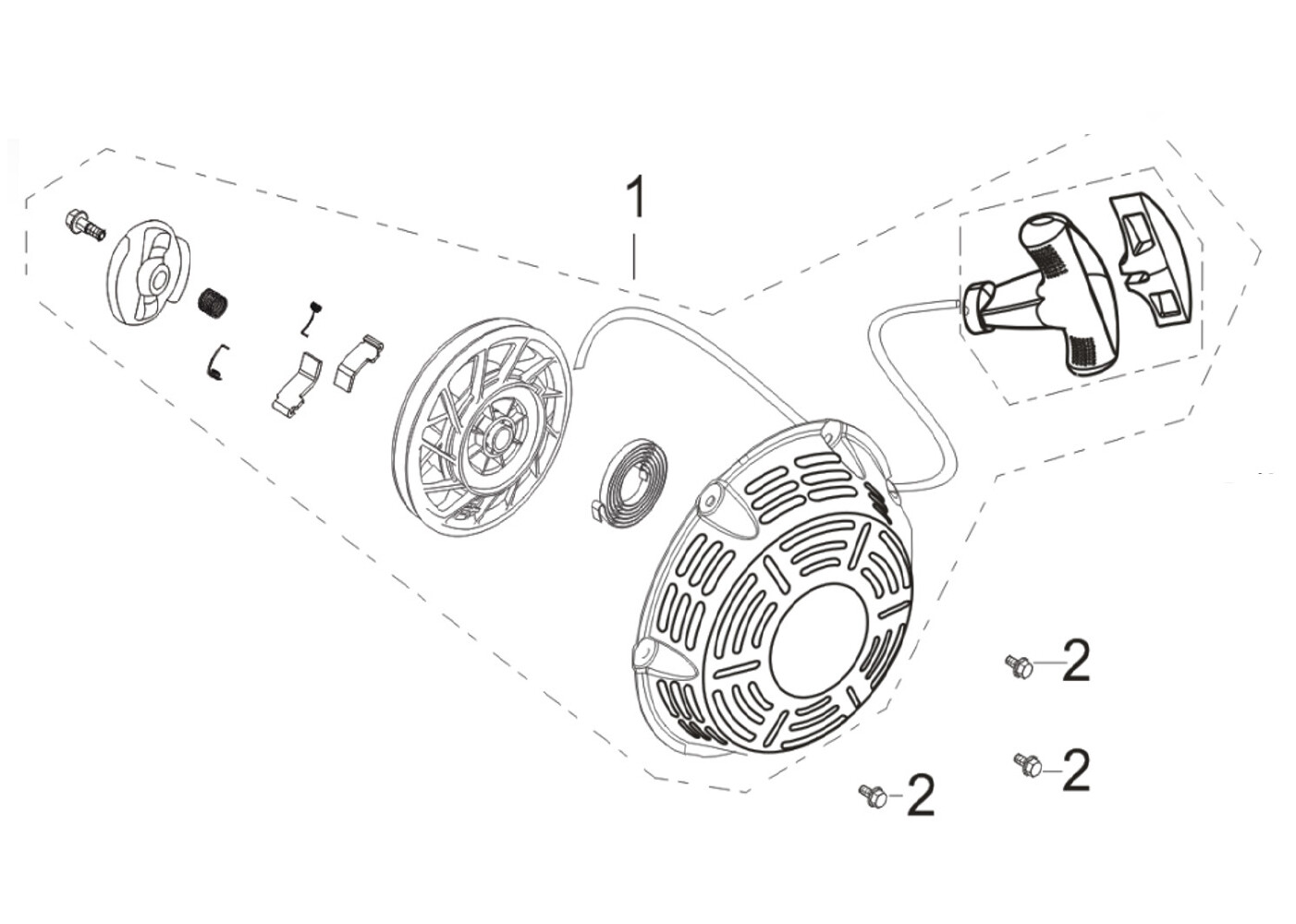 1

2

2

2