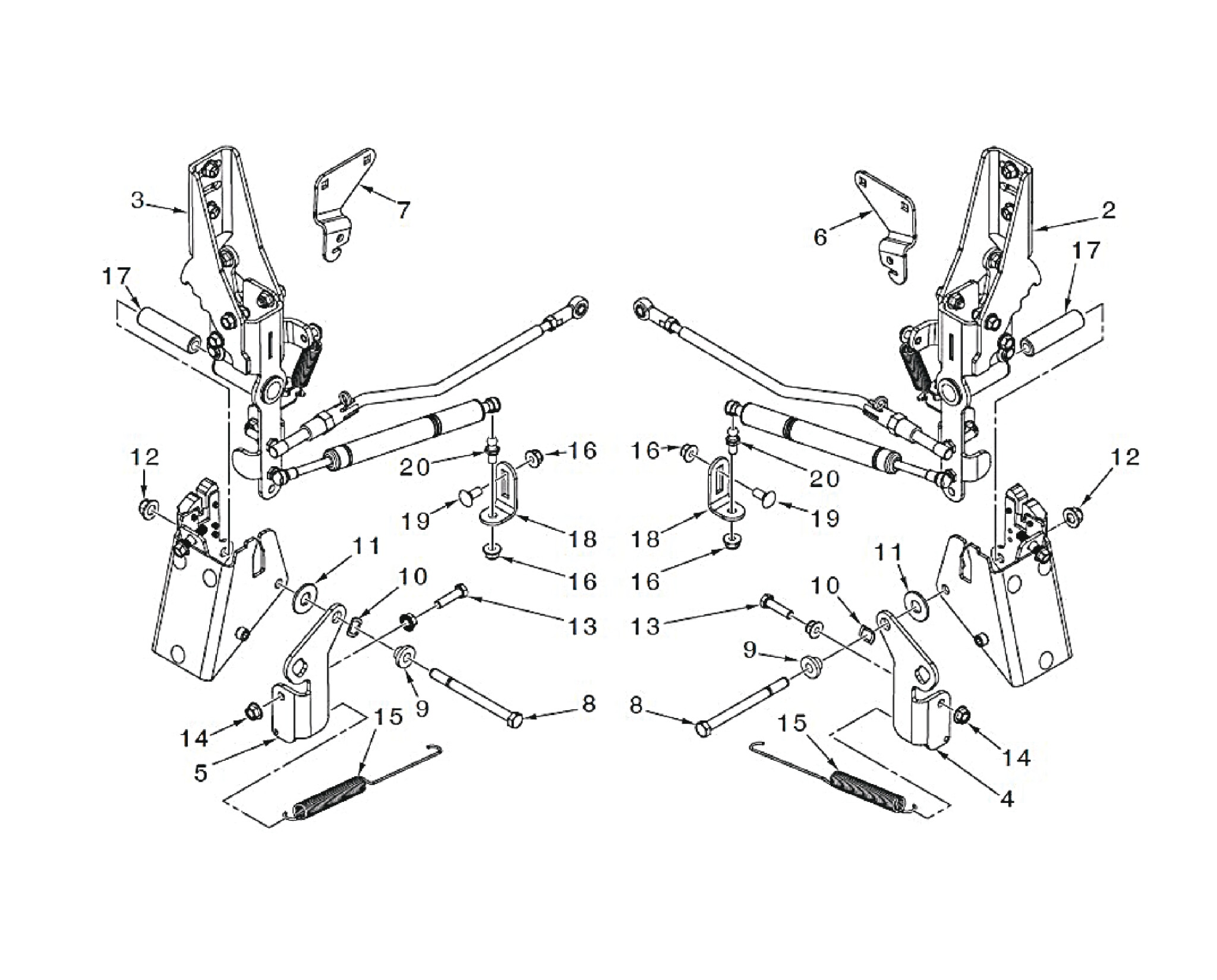 3
7
6
2
17
17
12
20
16
16
20
12
19
18
18
19
11
16
16
11
10
10
13
13
9
9
8
8
14
15
15
14
5
4