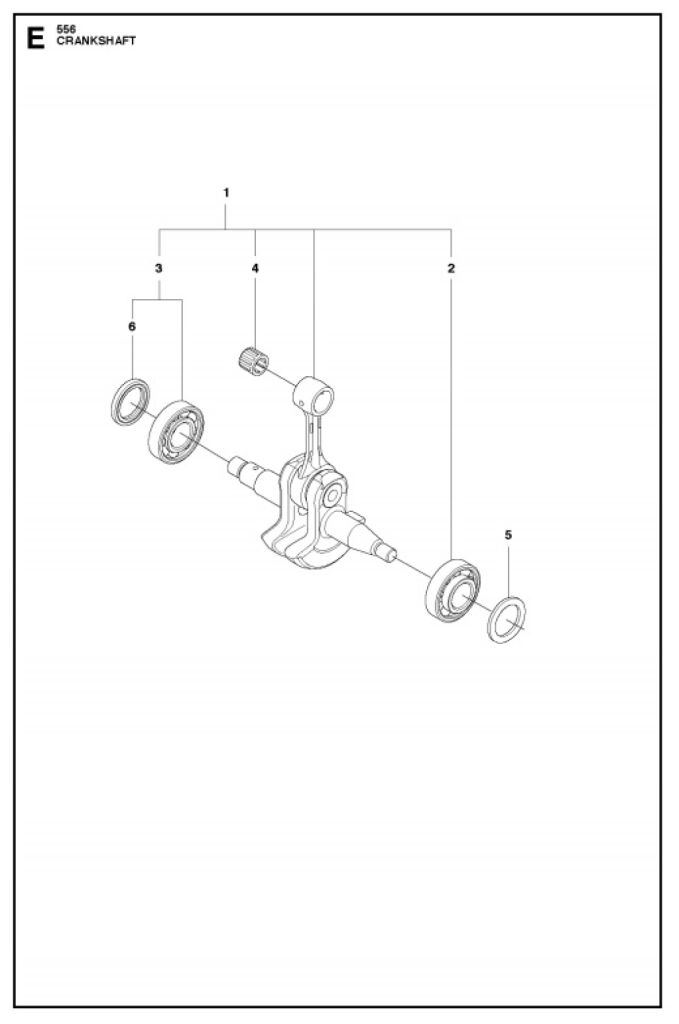 E 556
CRANKSHAFT

1
3
4
2
6
5