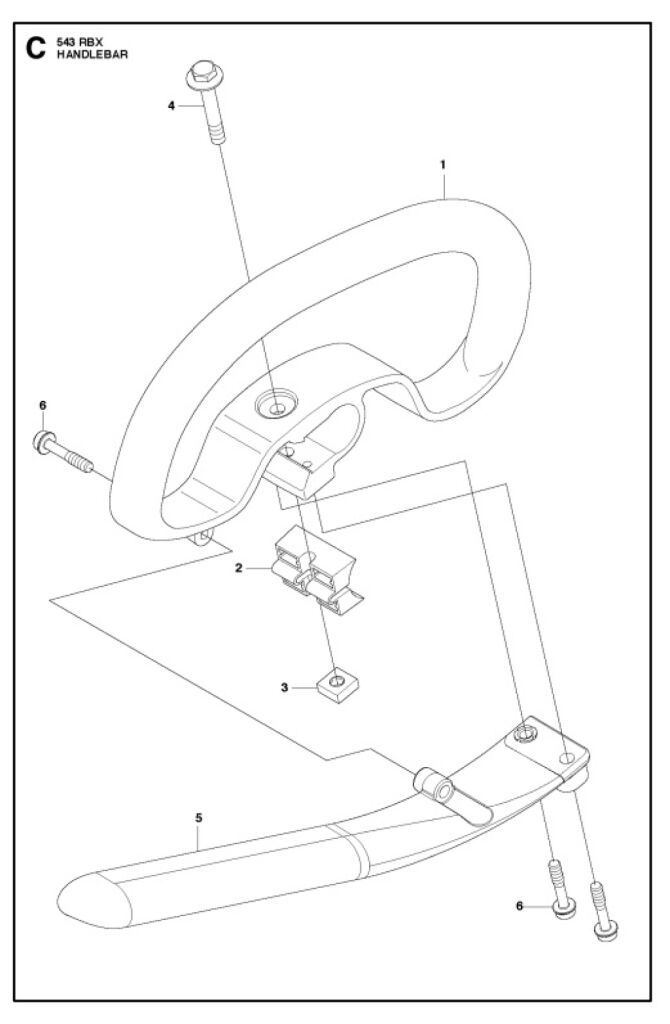 C 543 RBX
HANDLEBAR

4

1

6

2

3

5

6