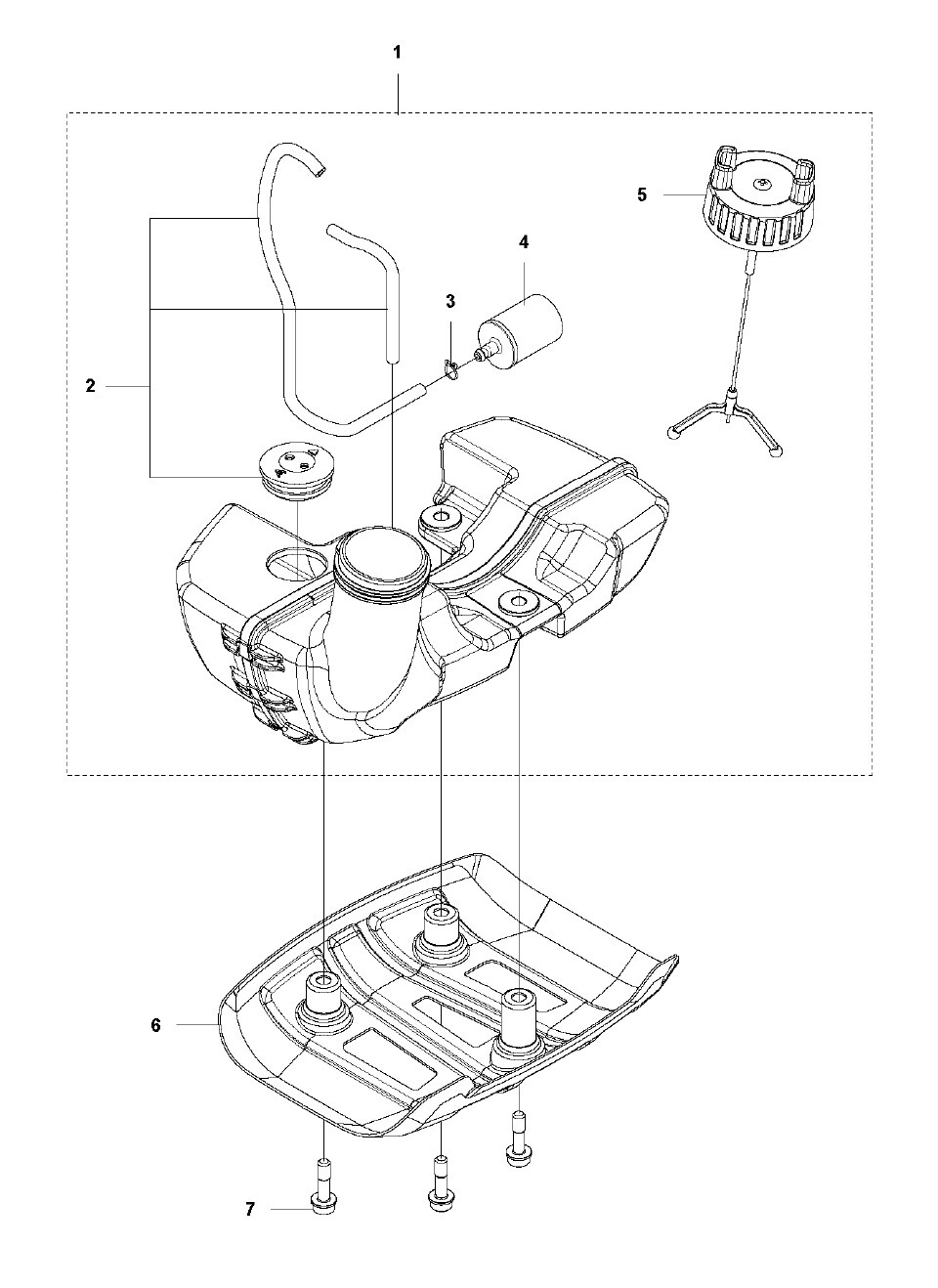 1
5
4
3
2
6
7