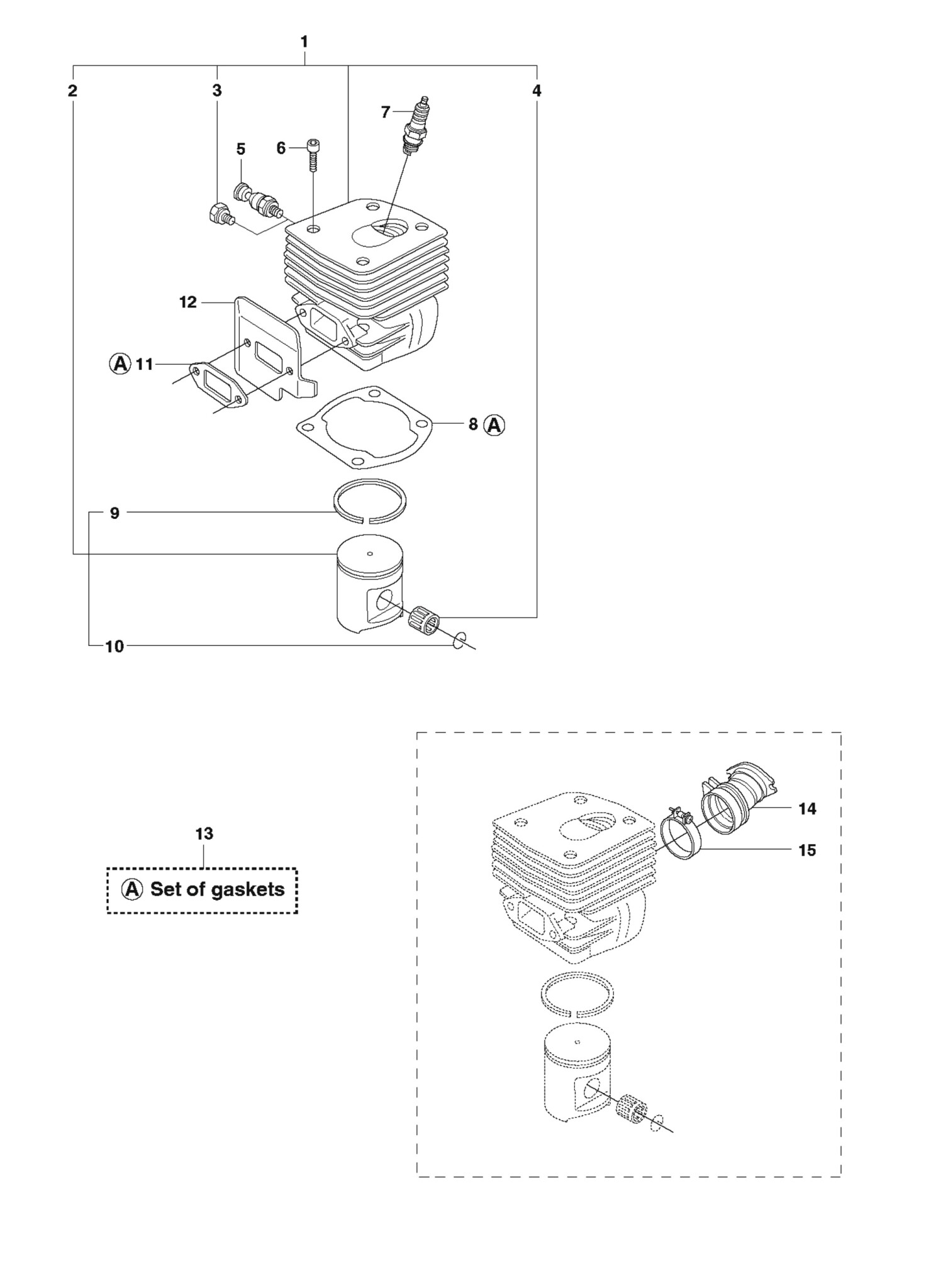 1
2
3
4
7
5
6
12
A 11
8 A
9
10
13
A Set of gaskets
14
15