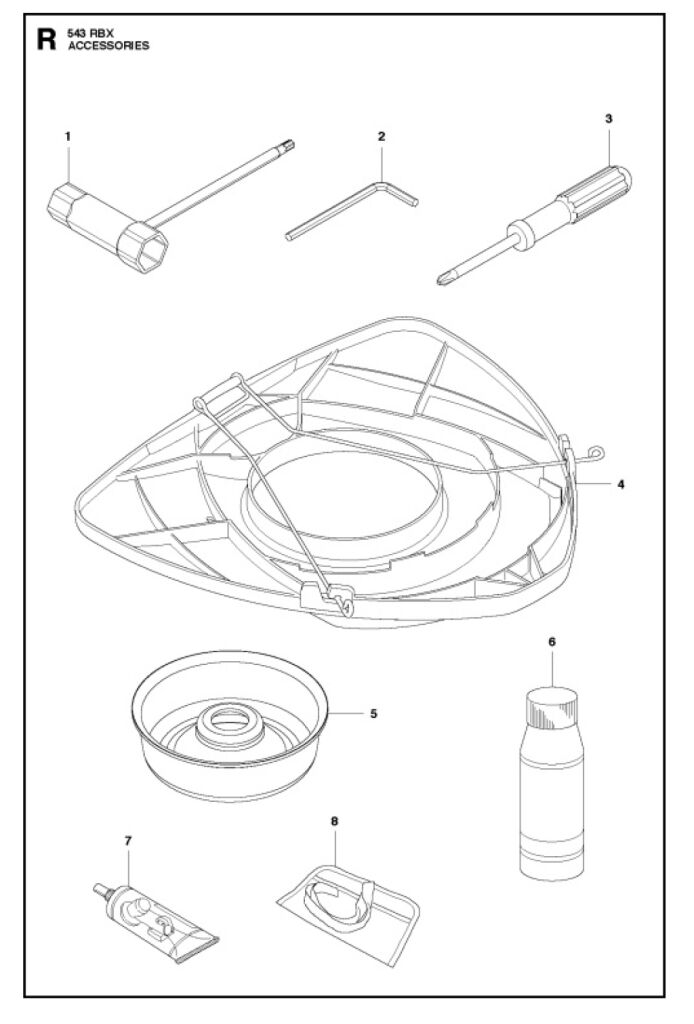 R 543 RBX
ACCESSORIES

1

2

3

4

5

6

7

8