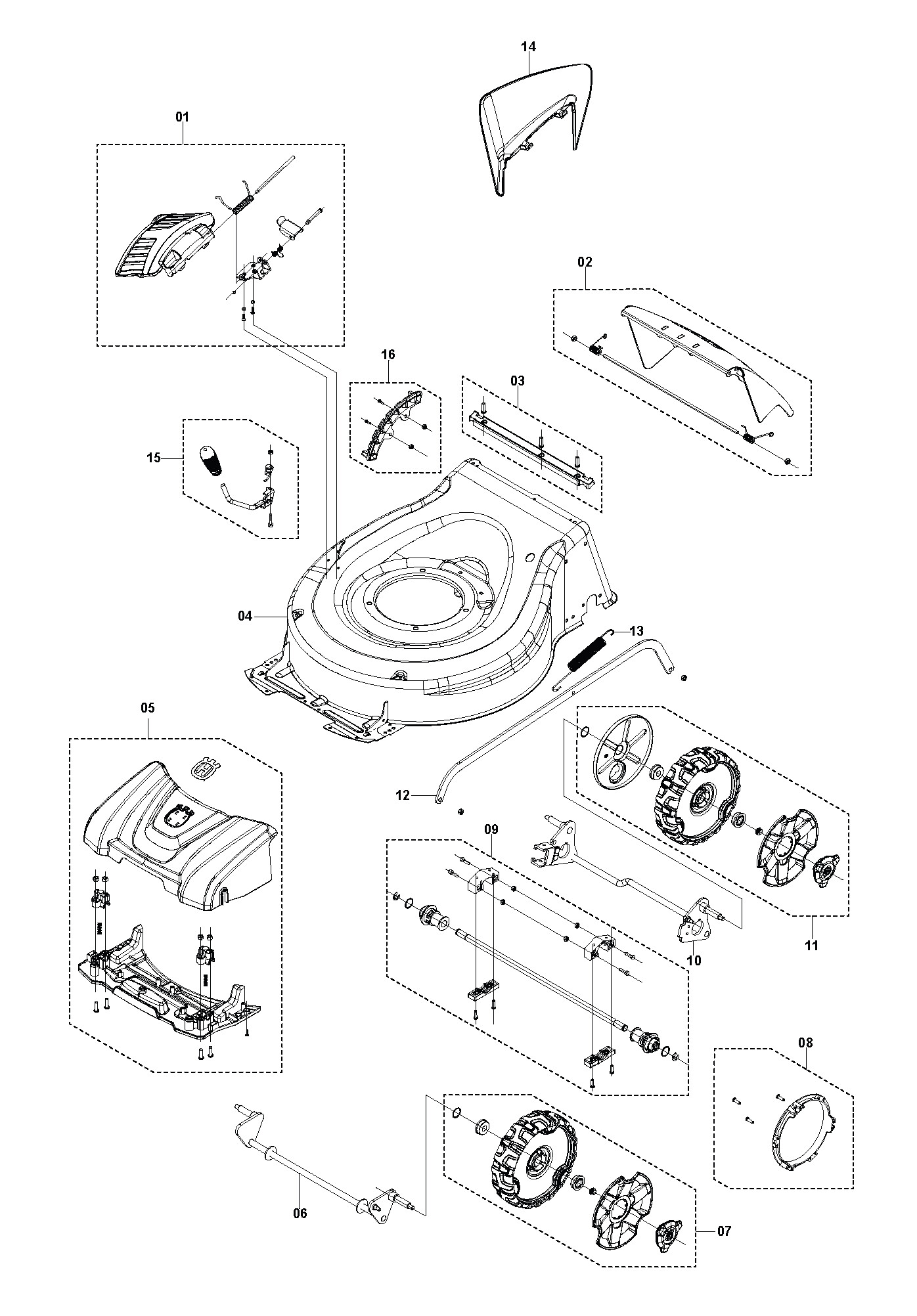 14

01

02

16

03

15

04

13

05

12

09

11

10

08

06

07