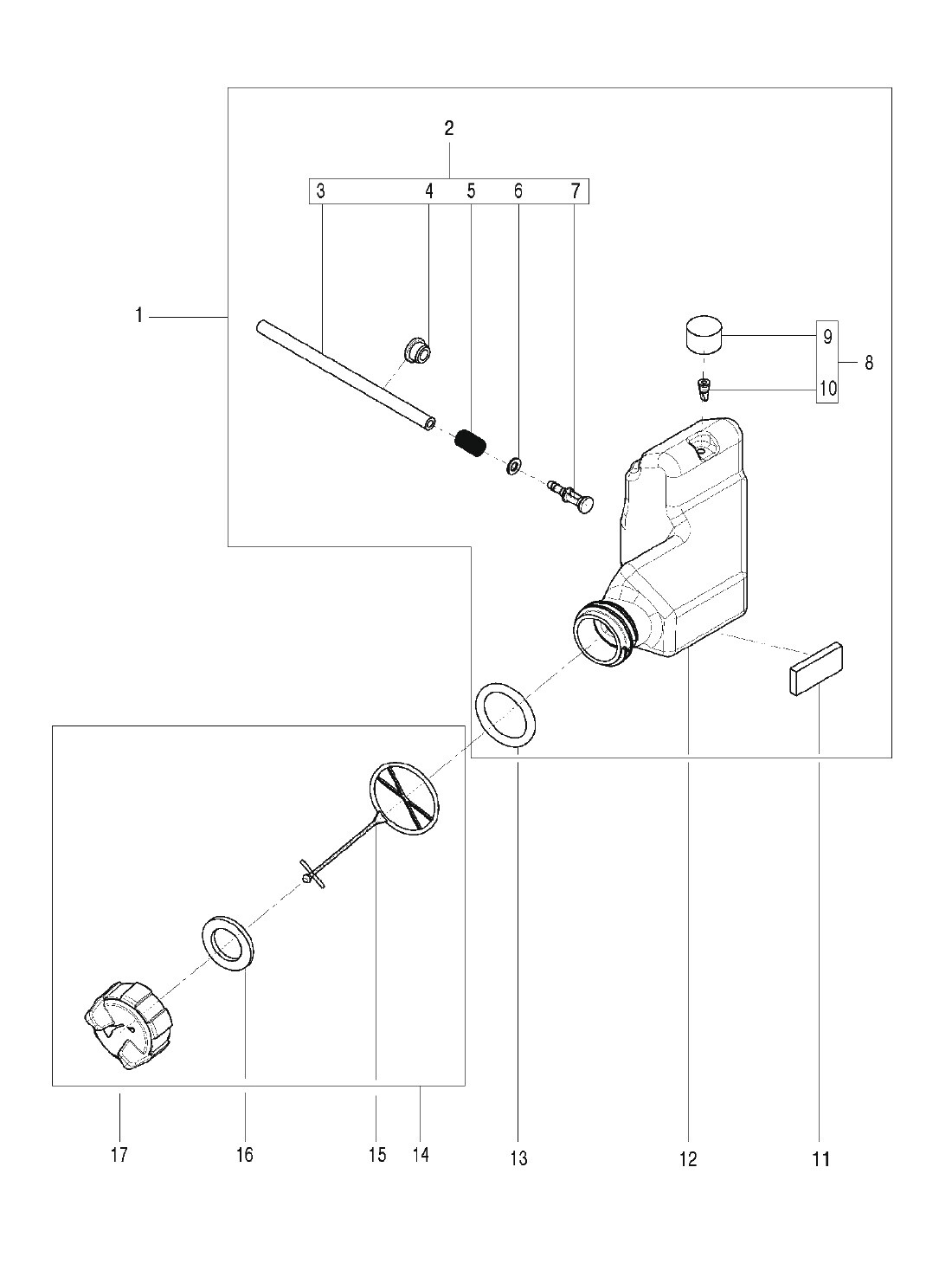 2

3 4 5 6 7

1

9
8
10

17 16 15 14 13 12 11