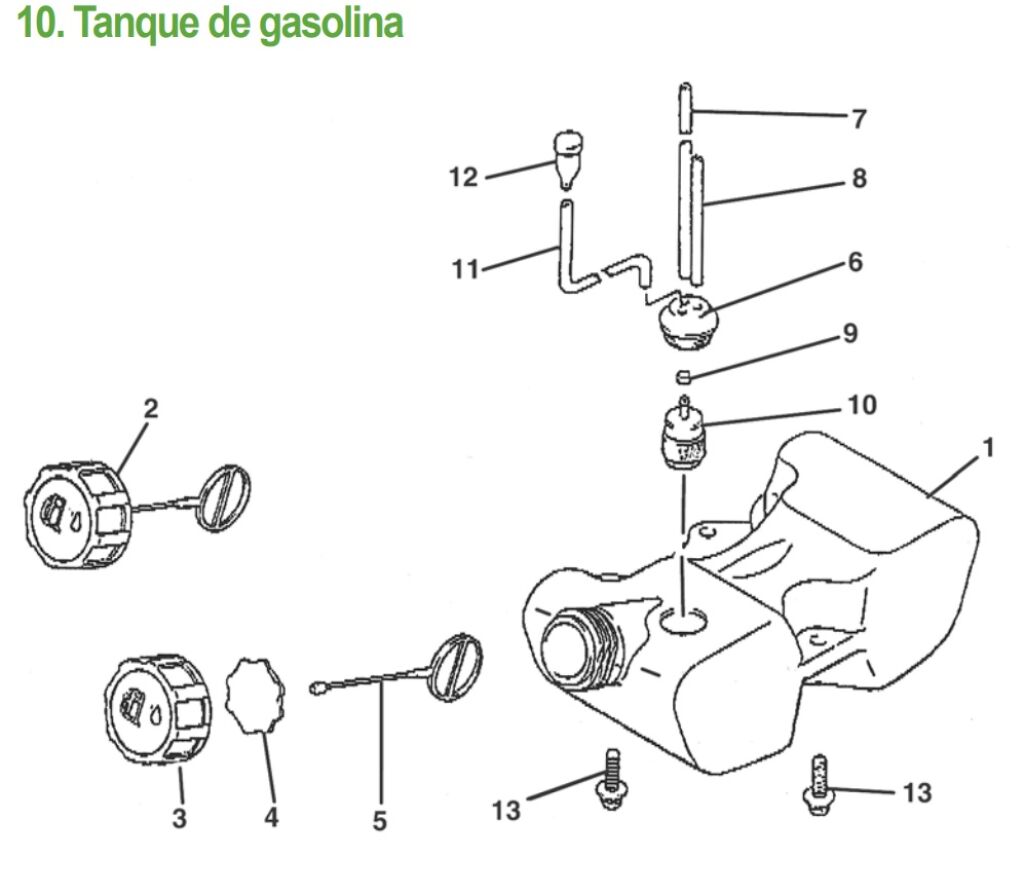 10. Tanque de gasolina

7
12
8
11
6
9
2
10
1
3
4
5
13
13