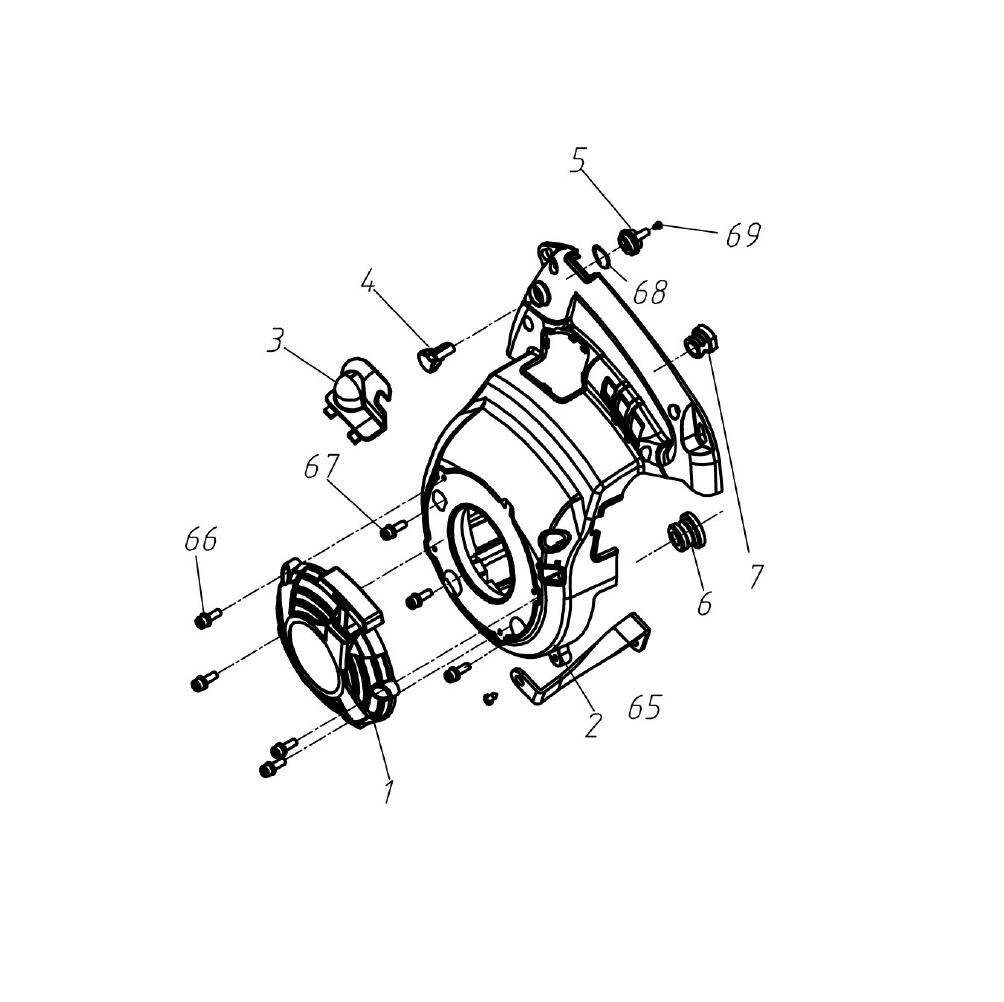 5
69
68
4
3
7
67
66
6
65
2
1