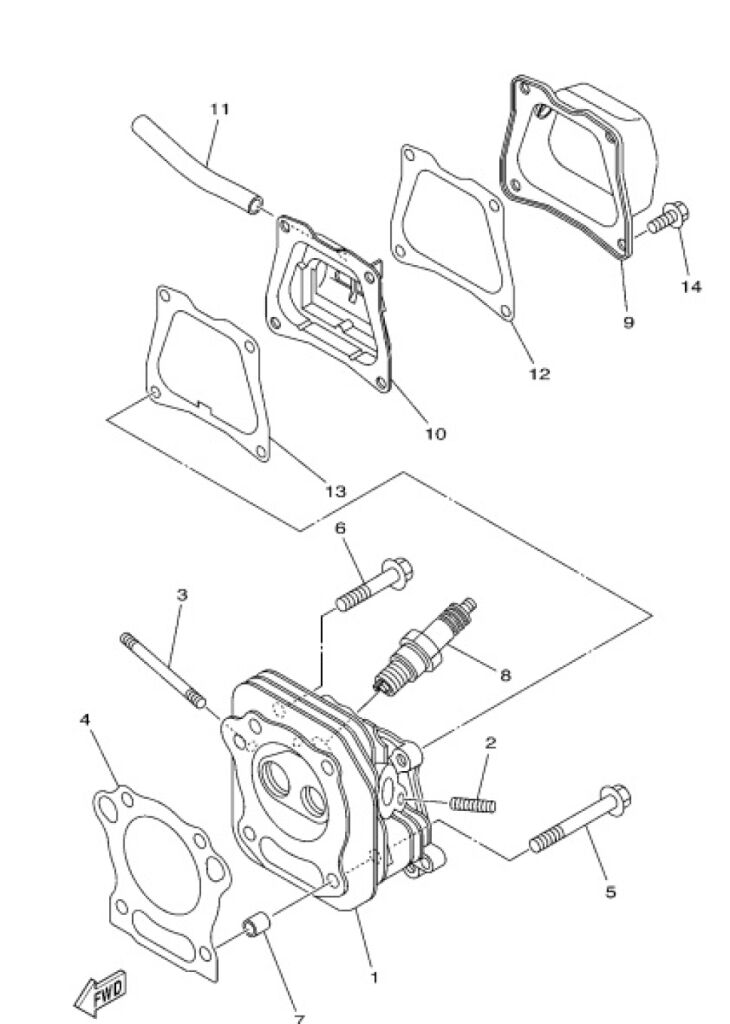 11
14
9
12
10
13
6
3
8
4
2
5
1
FWD
7