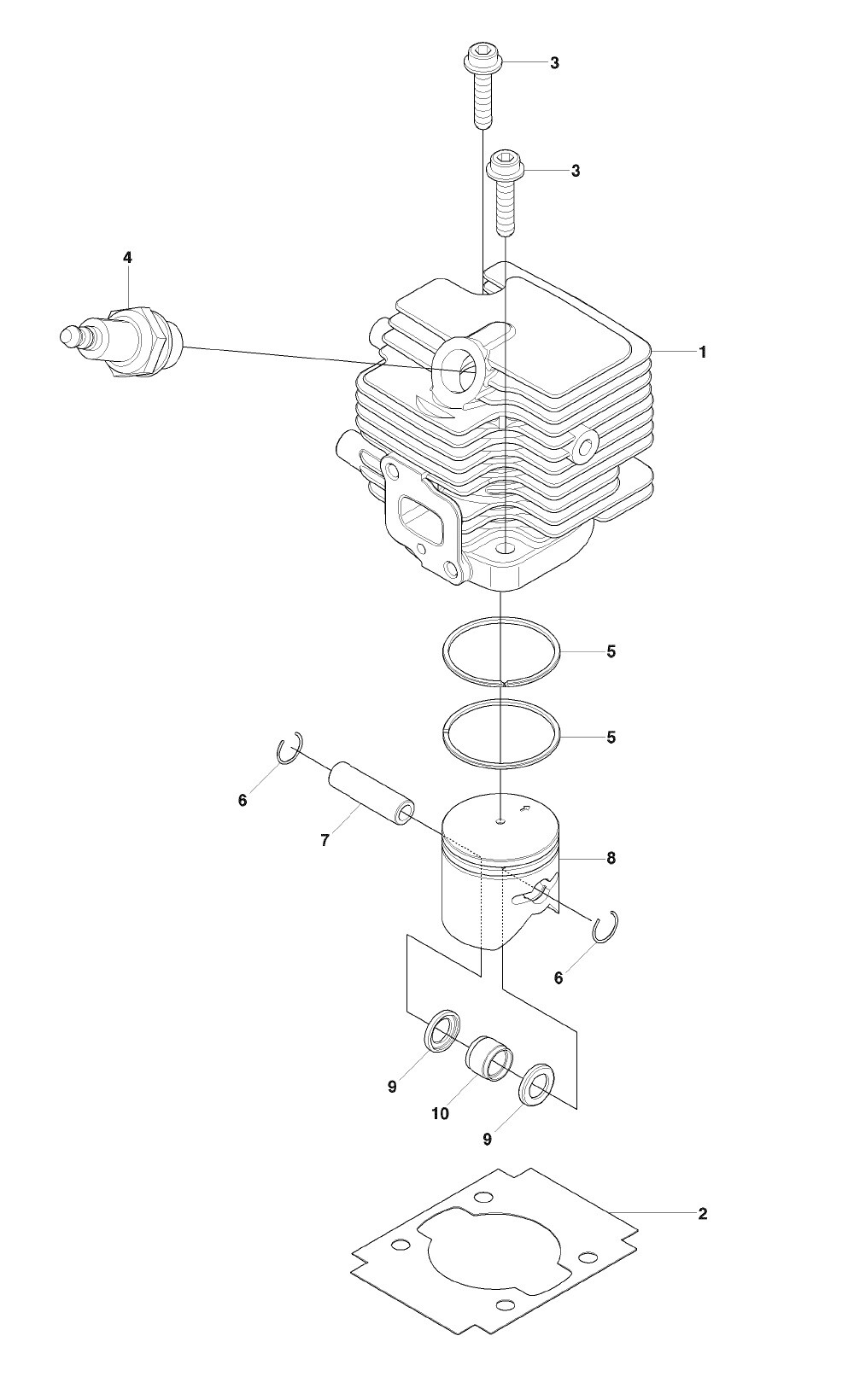 3
3
4
1
5
5
6
7
8
6
9
10
9
2