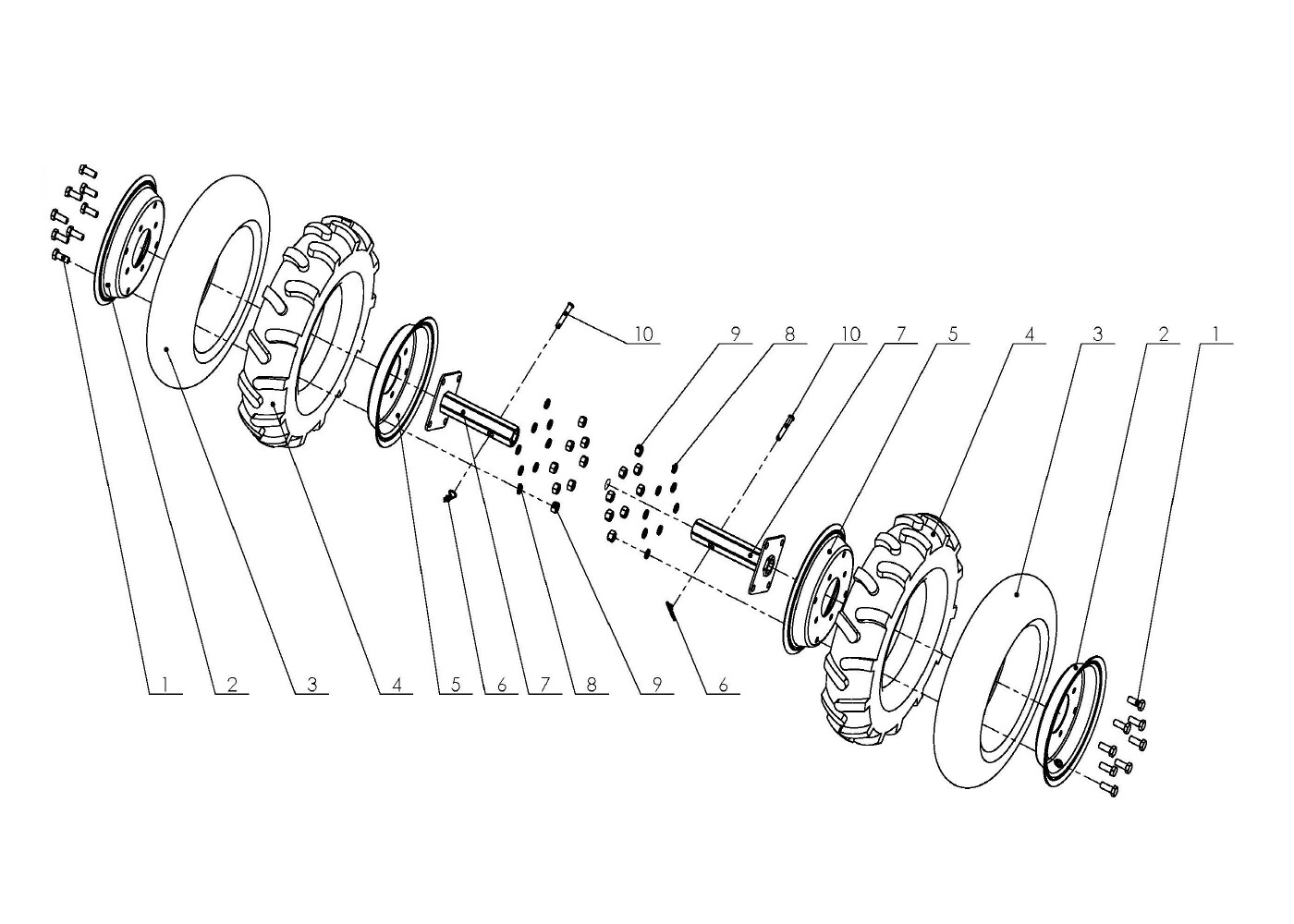 10
9
8
10
7
5
4
3
2
1

1
2
3
4
5
6
7
8
9
6