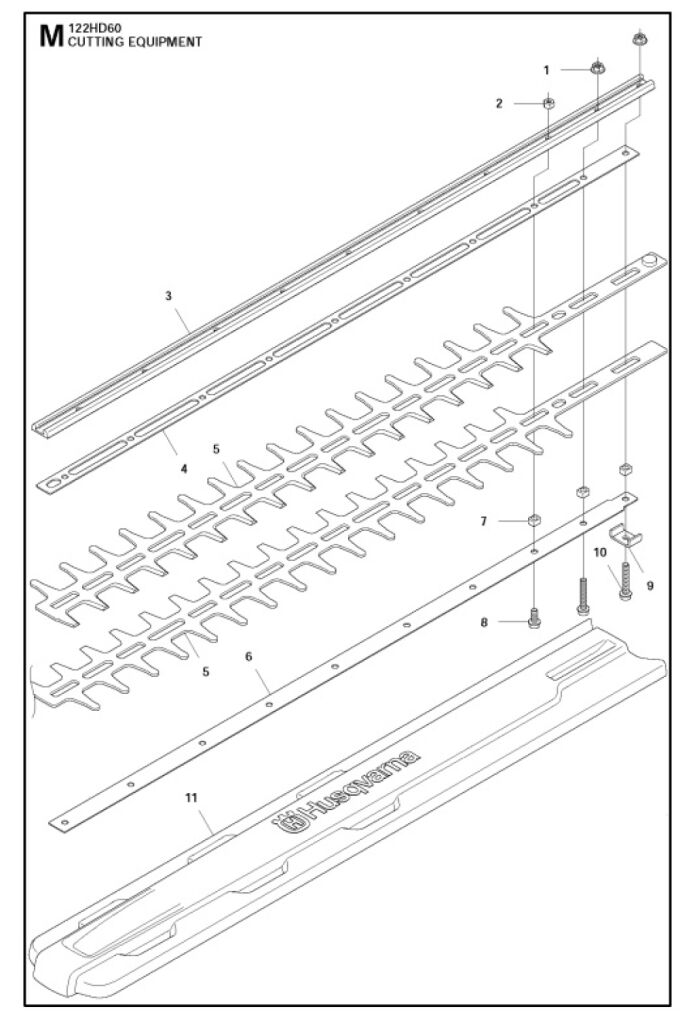 M 122HD60
CUTTING EQUIPMENT

1
2
3
4
5
7
10
9
8
5
6
11
Husqvarna