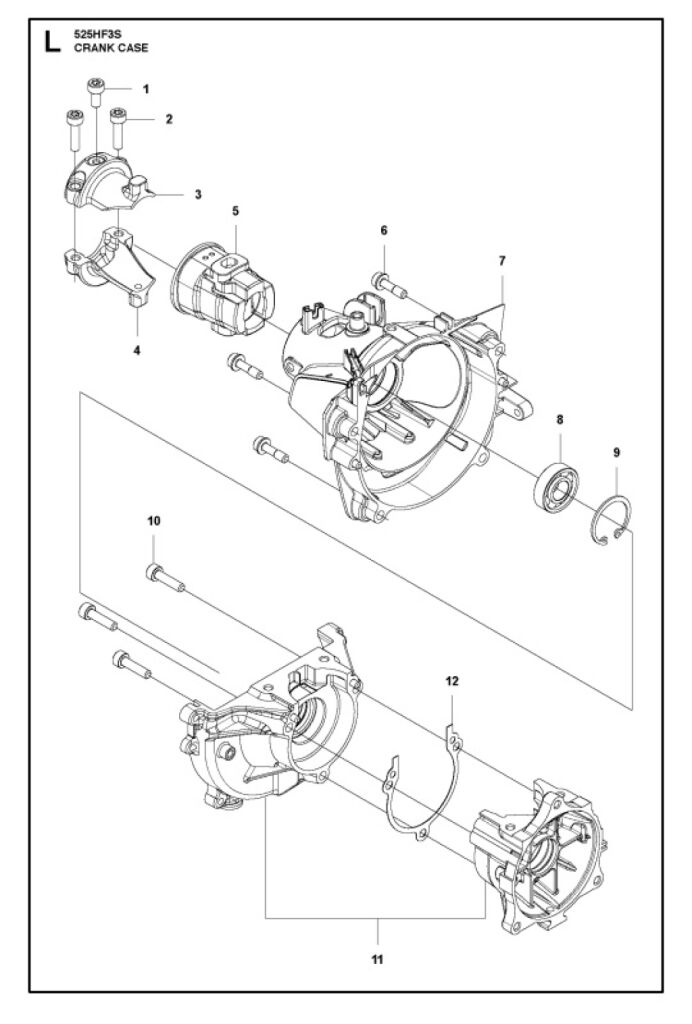 L 525HF3S
CRANK CASE

1
2
3
5
6
7
4
8
9
10
12
11